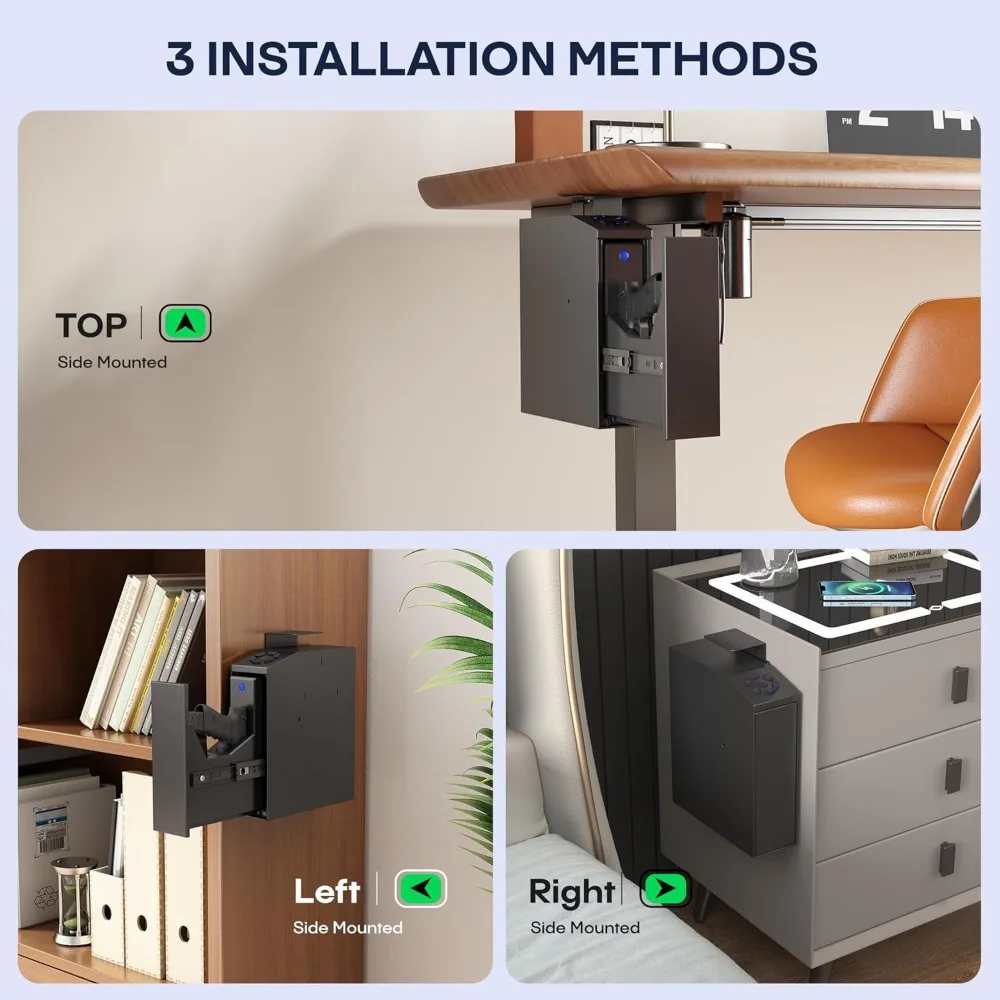 3 INSTALLATION METHODS

TOP
Side Mounted

Left
Side Mounted

Right
Side Mounted