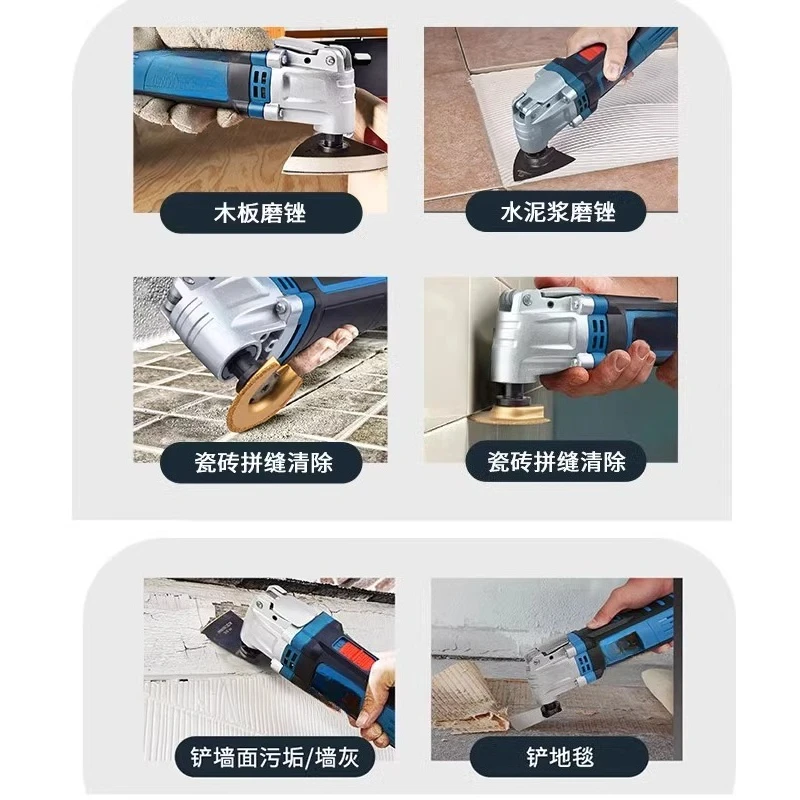 木板磨锉

水泥浆磨锉

瓷砖拼缝清除

瓷砖拼缝清除

铲墙面污垢/墙灰

铲地毯