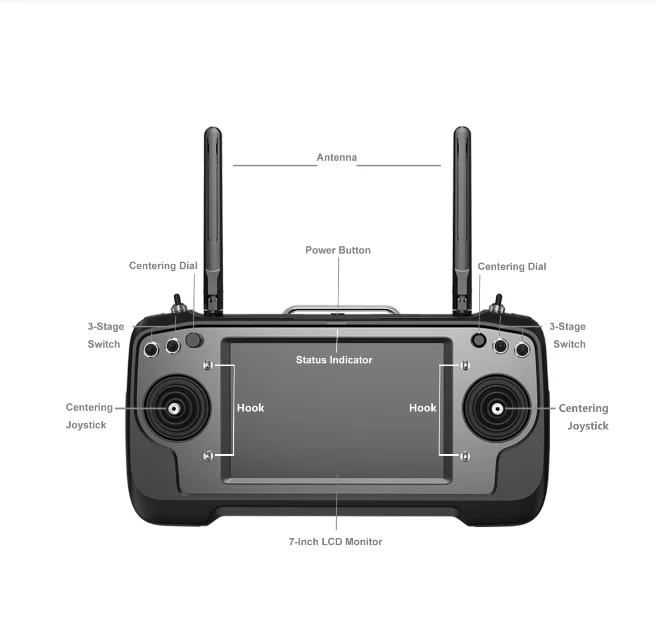 Antenna

Power Button

Centering Dial

Centering Dial

3-Stage Switch

3-Stage Switch

Status Indicator

Centering Joystick

Hook

Hook

Centering Joystick

7-Inch LCD Monitor