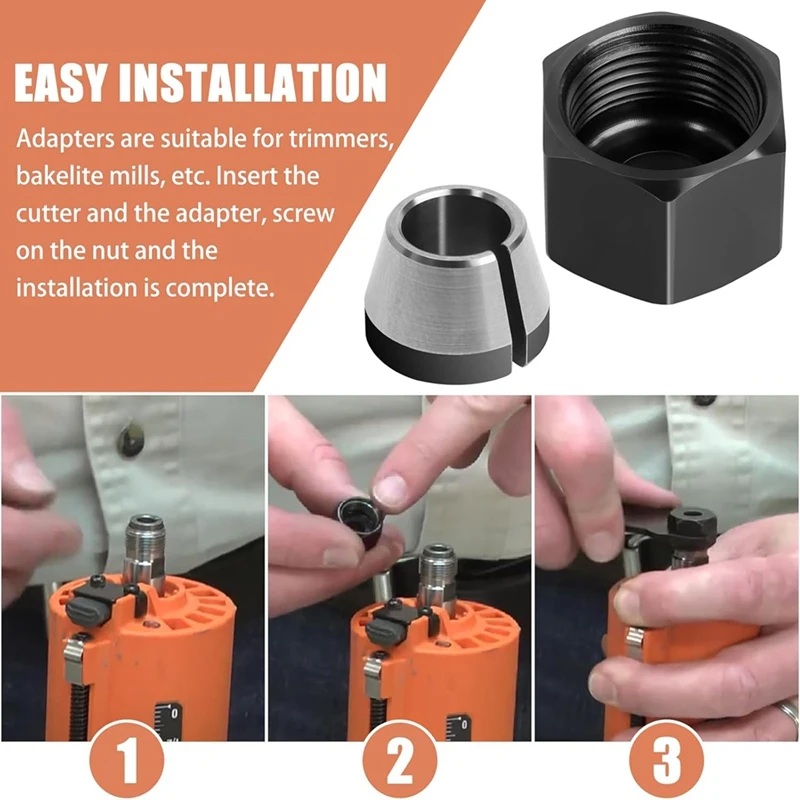 EASY INSTALLATION

Adapters are suitable for trimmers, bakelite mills, etc. Insert the cutter and the adapter, screw on the nut and the installation is complete.

0

0

1

2

3