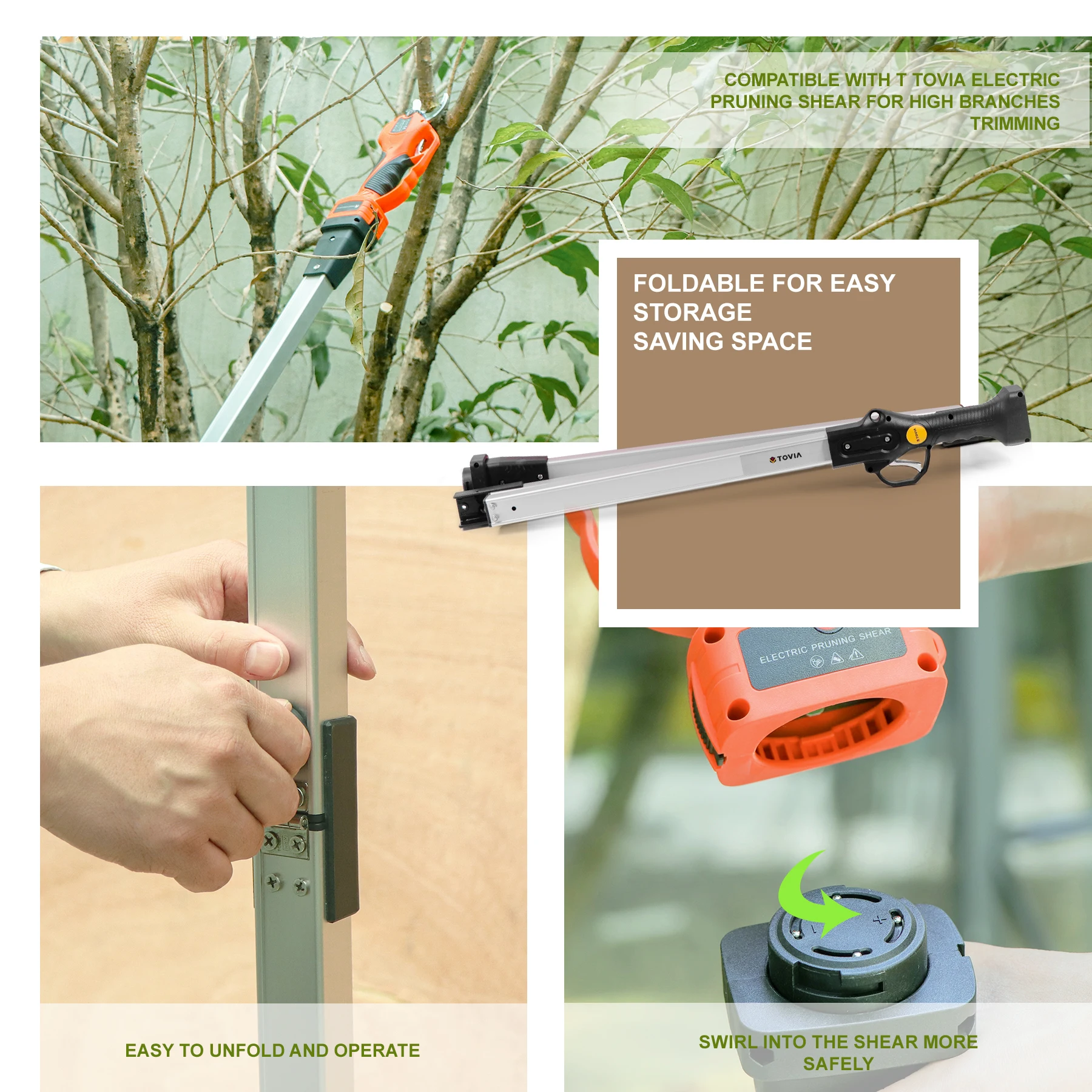 COMPATIBLE WITH T TOVIA ELECTRIC PRUNING SHEAR FOR HIGH BRANCHES TRIMMING

FOLDABLE FOR EASY STORAGE
SAVING SPACE

TOVIA

ELECTRIC PRUNING SHEAR

EASY TO UNFOLD AND OPERATE

SWIRL INTO THE SHEAR MORE SAFELY