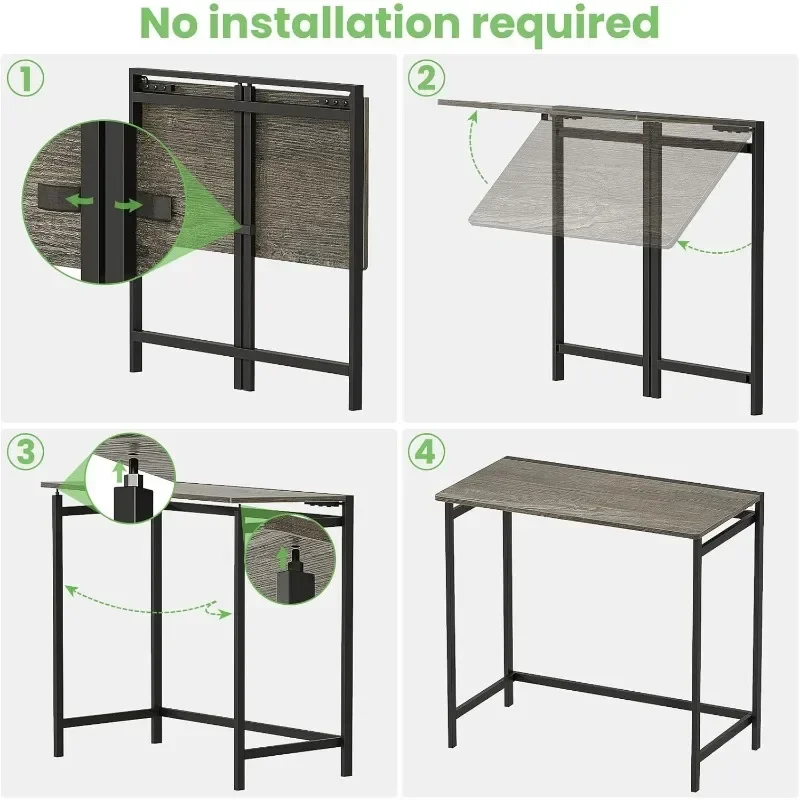 No installation required

①

②

③

④