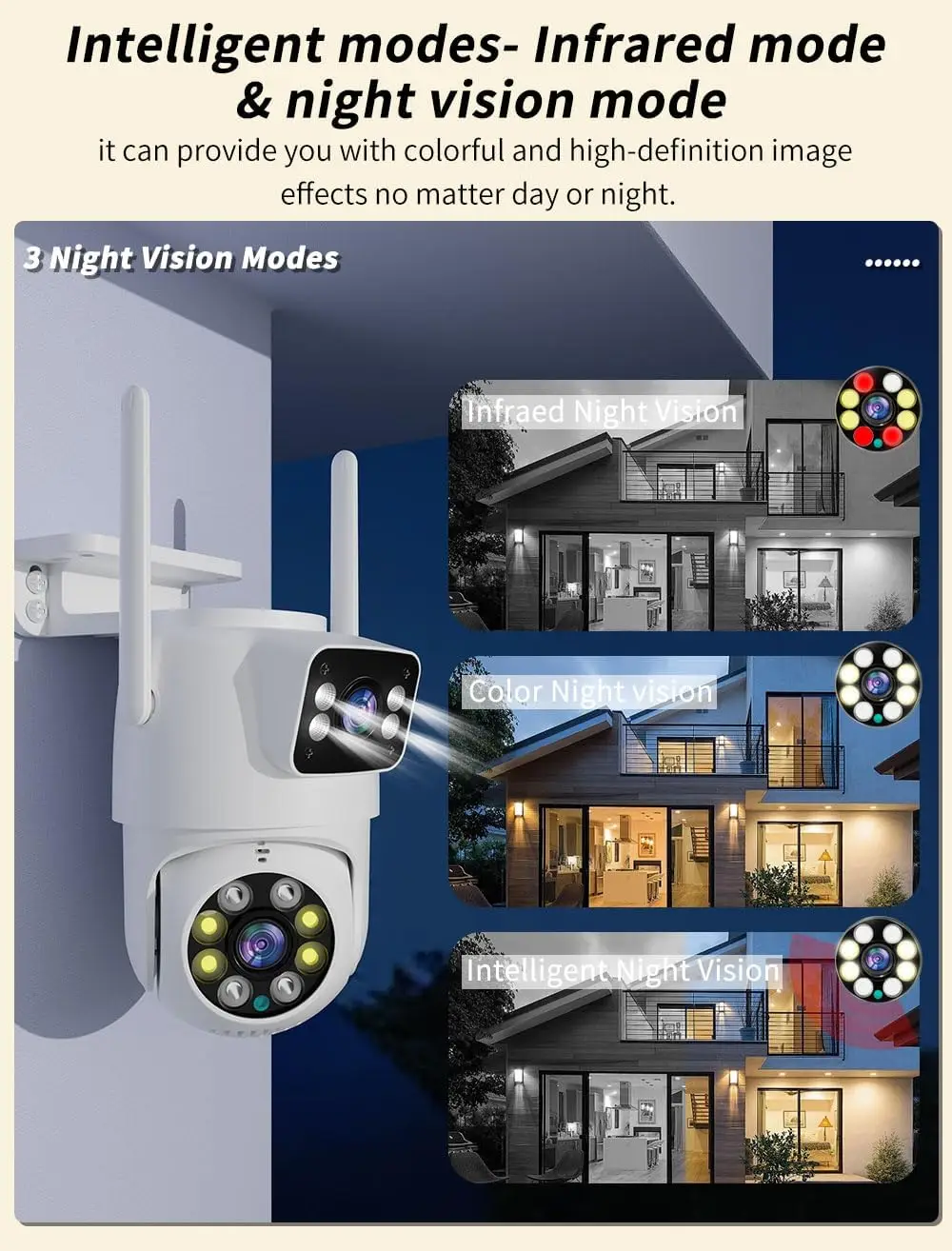 Intelligent modes- Infrared mode & night vision mode

it can provide you with colorful and high-definition image effects no matter day or night.

3 Night Vision Modes

......

Infraed Night Vision

Color Night vision

Intelligent Night Vision