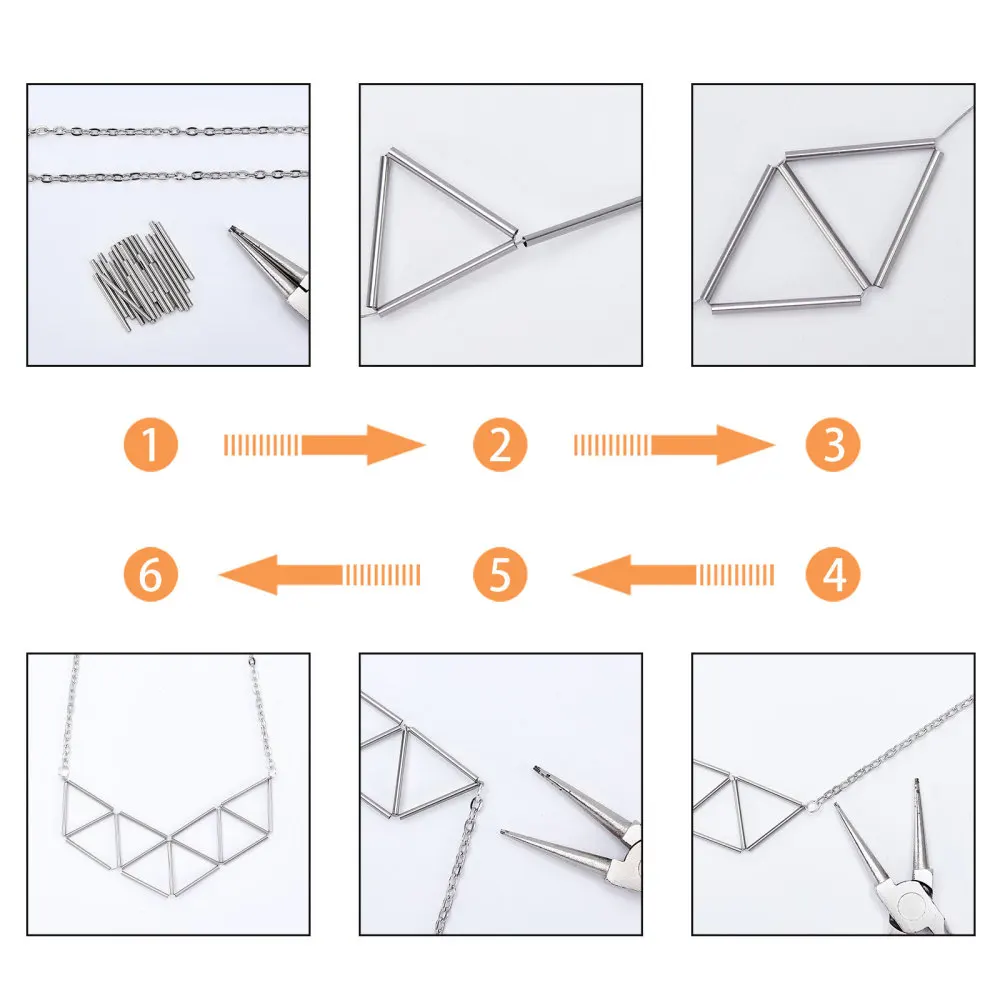 1
2
3
6
5
4