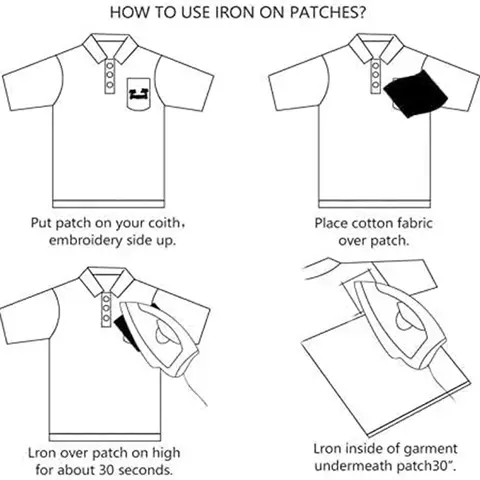 HOW TO USE IRON ON PATCHES?

Put patch on your coith, embroidery side up.

Place cotton fabric over patch.

Lron over patch on high for about 30 seconds.

Lron inside of garment undermeath patch30".