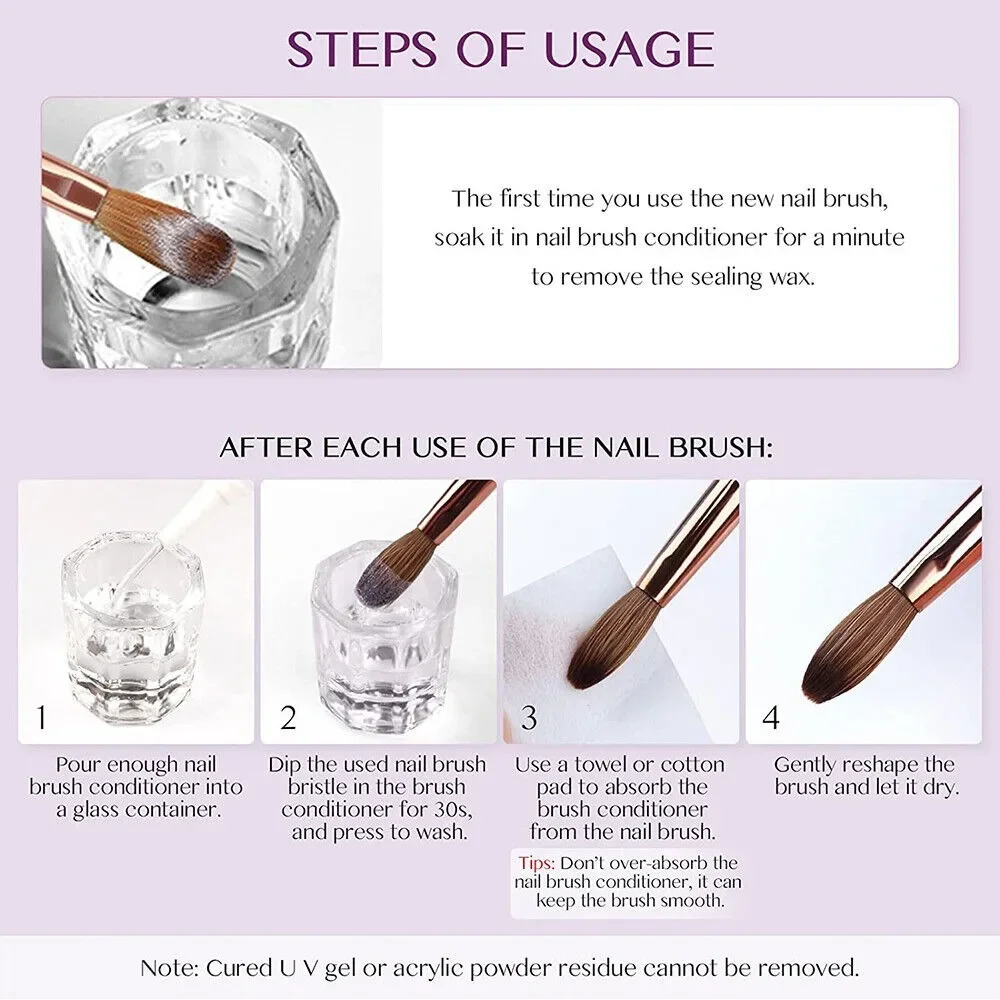 STEPS OF USAGE

The first time you use the new nail brush, soak it in nail brush conditioner for a minute to remove the sealing wax.

AFTER EACH USE OF THE NAIL BRUSH:

1
Pour enough nail brush conditioner into a glass container.

2
Dip the used nail brush bristle in the brush conditioner for 30s, and press to wash.

3
Use a towel or cotton pad to absorb the brush conditioner from the nail brush.

Tips: Don't over-absorb the nail brush conditioner, it can keep the brush smooth.

4
Gently reshape the brush and let it dry.

Note: Cured U V gel or acrylic powder residue cannot be removed.