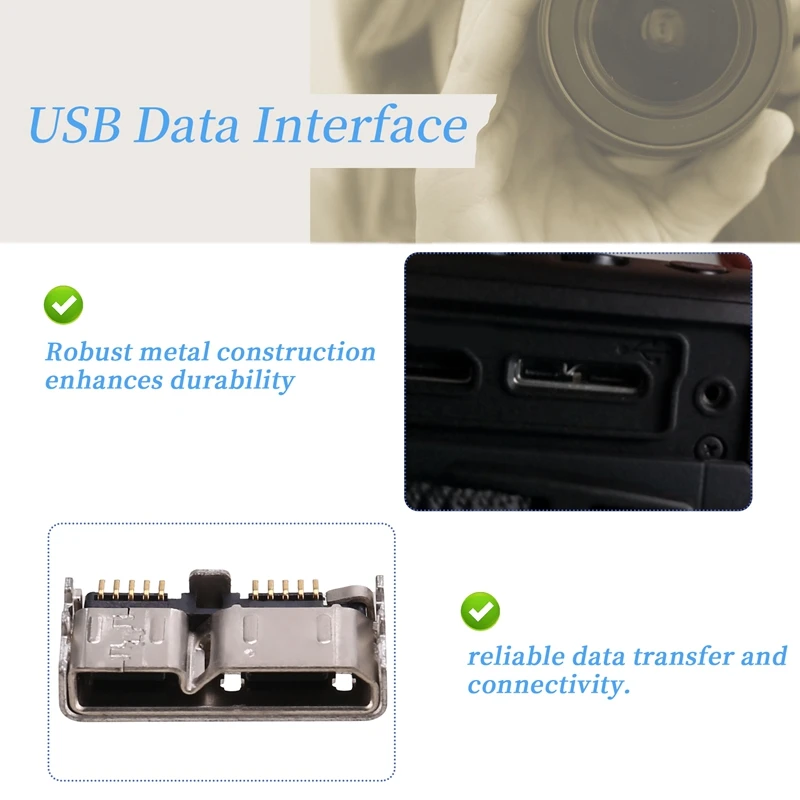 USB Data Interface

Robust metal construction enhances durability

reliable data transfer and connectivity.