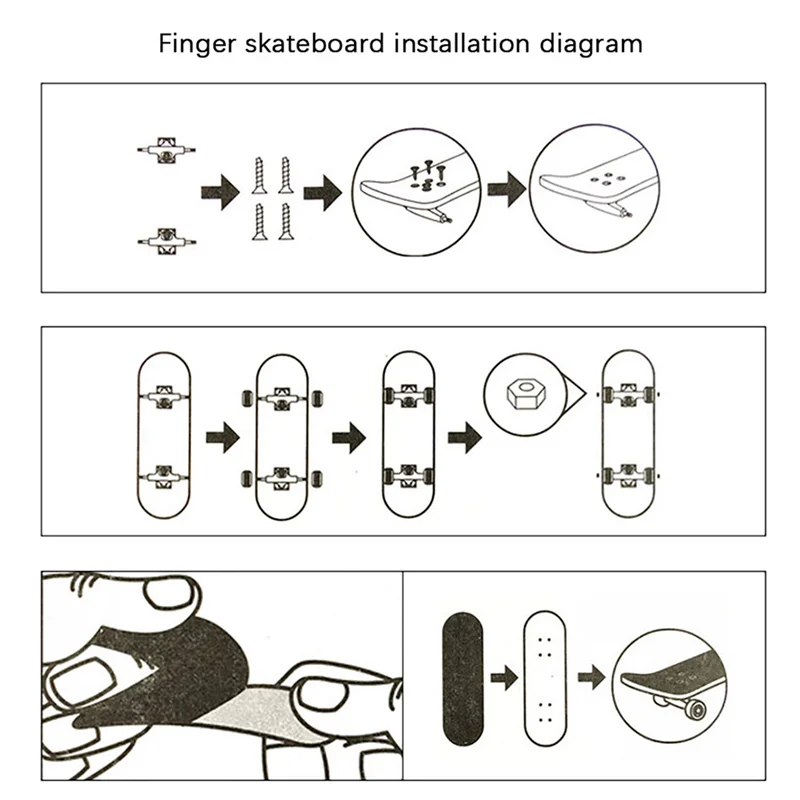 Finger skateboard installation diagram