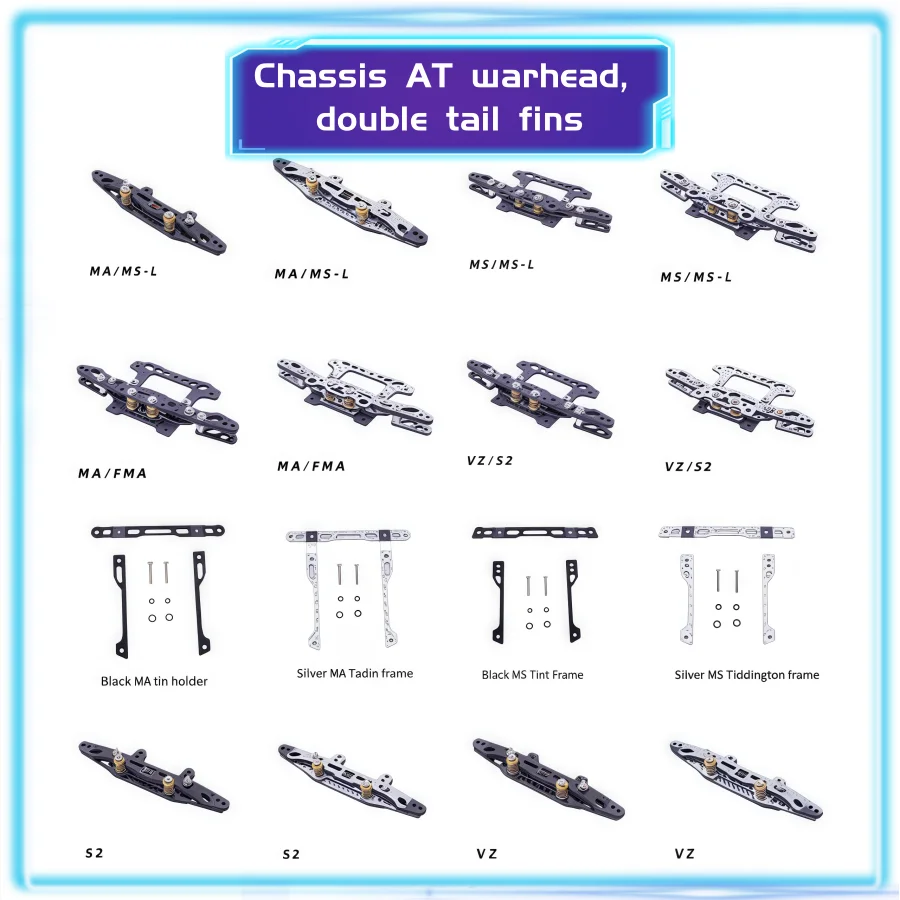 Chassis AT warhead, double tail fins

MA/MS-L

MA/MS-L

MS/MS-L

MS/MS-L

MA/FMA

MA/FMA

VZ/S2

VZ/S2

Black MA tin holder

Silver MA Tadin frame

Black MS Tint Frame

Silver MS Tiddington frame

S2

S2

VZ

VZ