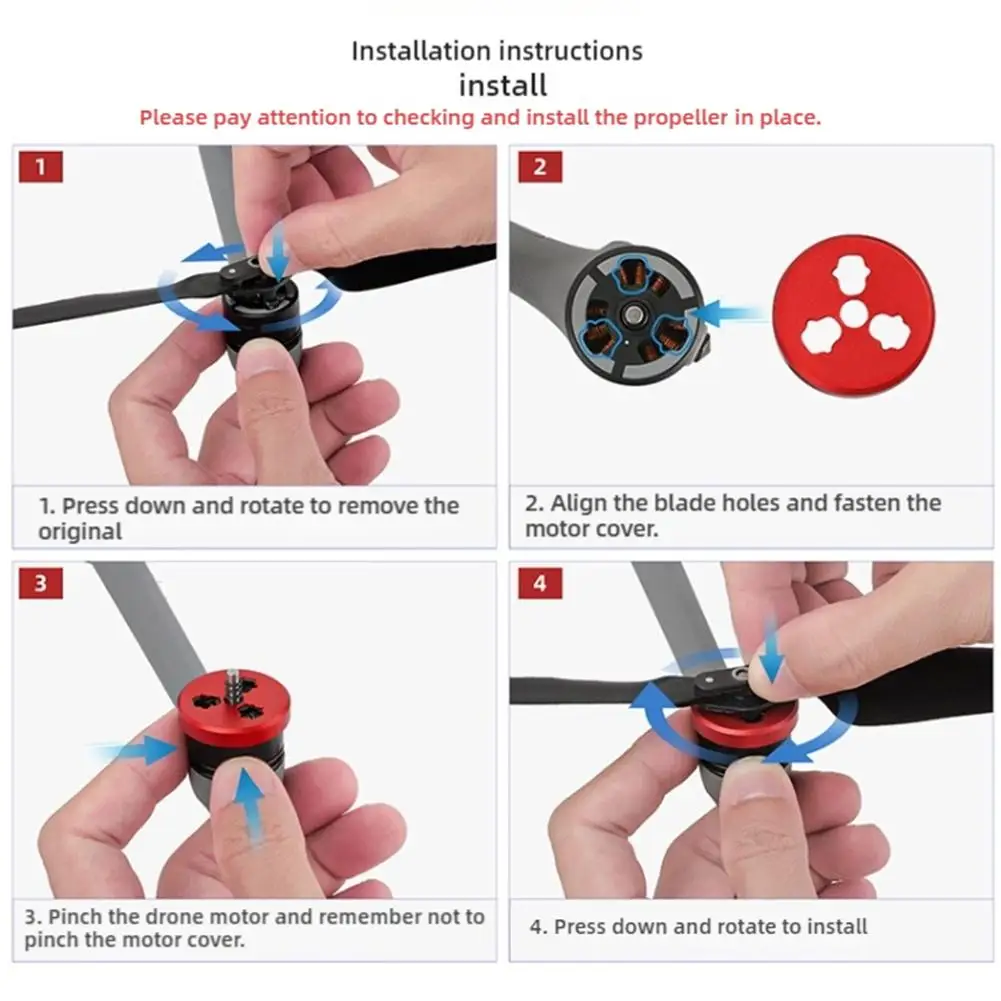 Installation instructions
install
Please pay attention to checking and install the propeller in place.

1

1. Press down and rotate to remove the original

2

2. Align the blade holes and fasten the motor cover.

3

3. Pinch the drone motor and remember not to pinch the motor cover.

4

4. Press down and rotate to install