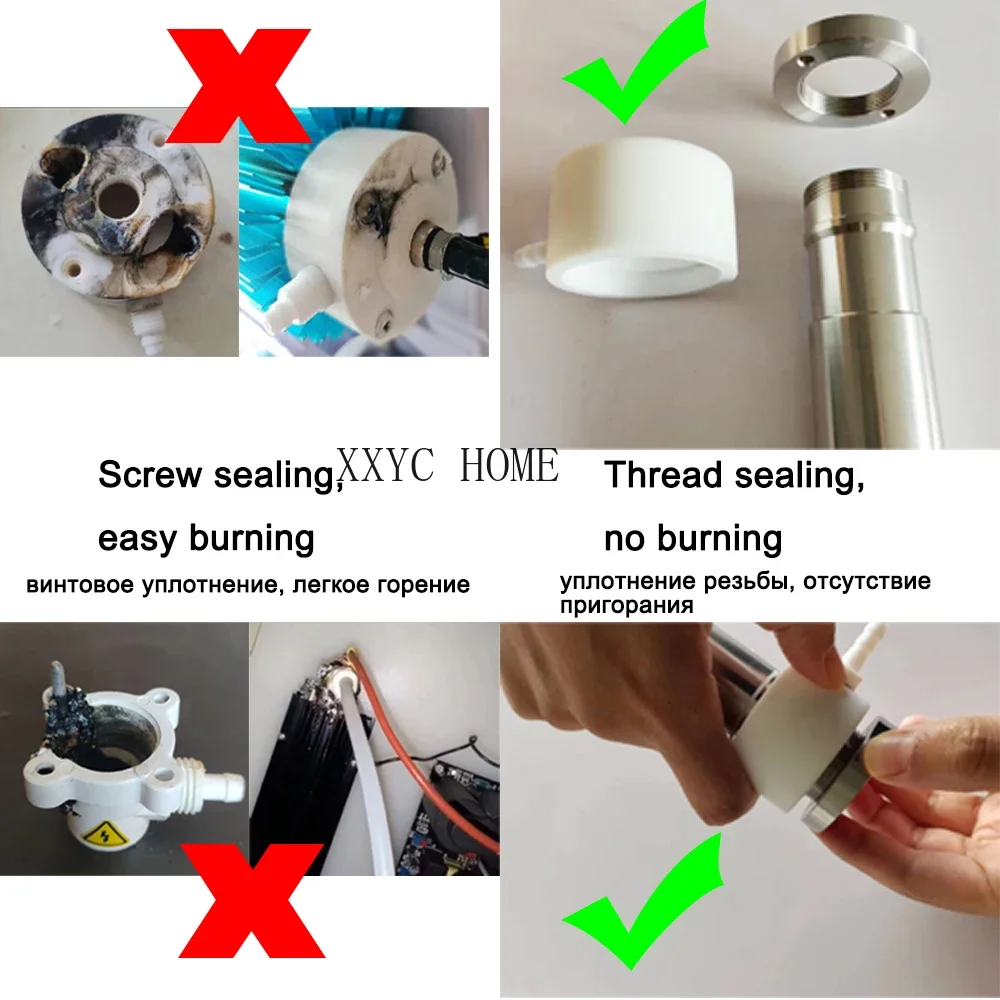 Screw sealing,

easy burning

винтовое уплотнение, легкое горение

XXYC HOME

Thread sealing,

no burning

уплотнение резьбы, отсутствие пригорания