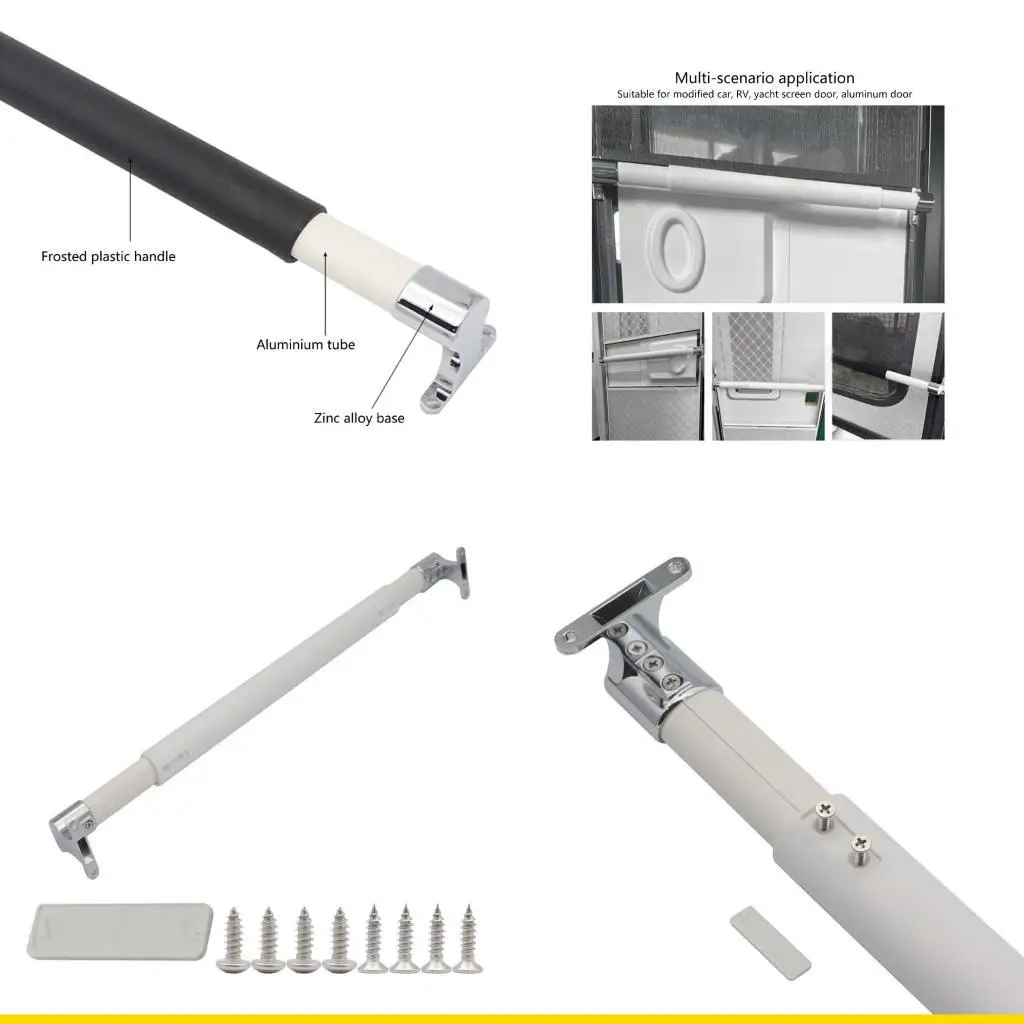 Frosted plastic handle

Aluminium tube

Zinc alloy base

Multi-scenario application
Suitable for modified car, RV, yacht screen door, aluminum door