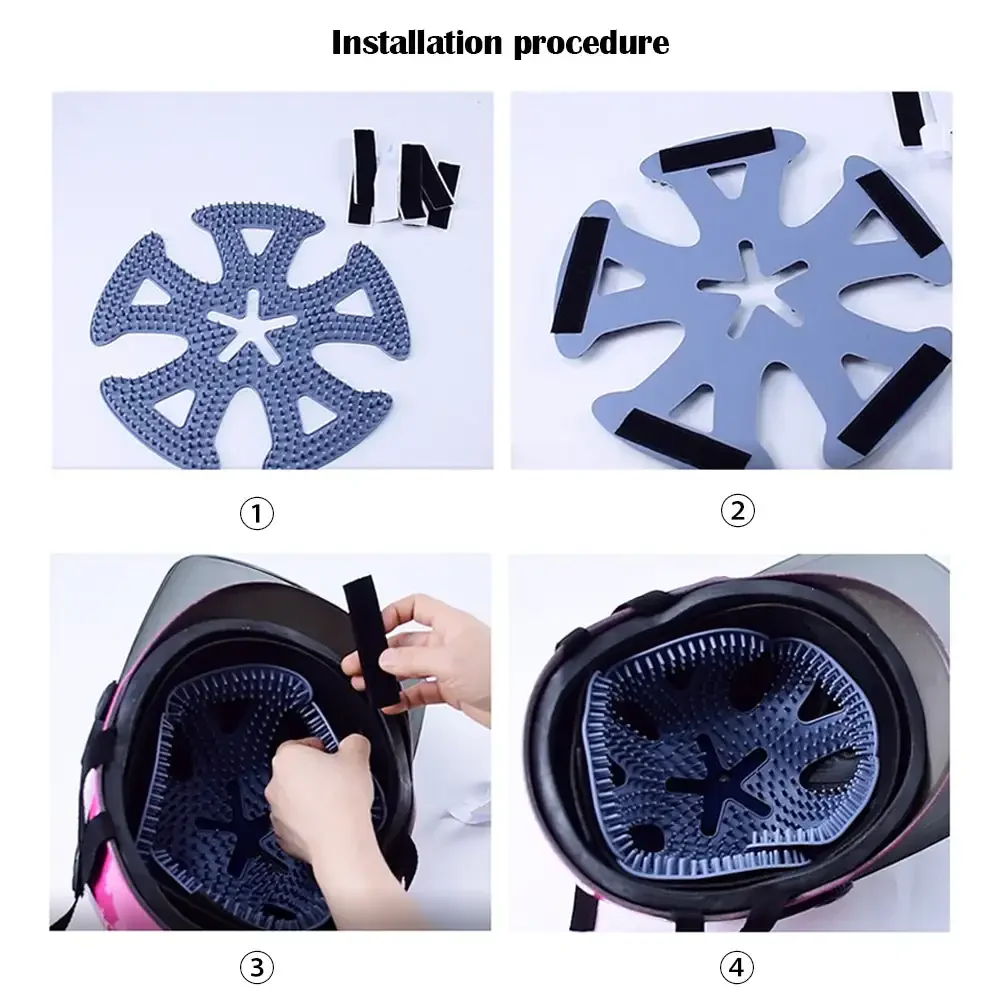 Installation procedure

①

②

③

④