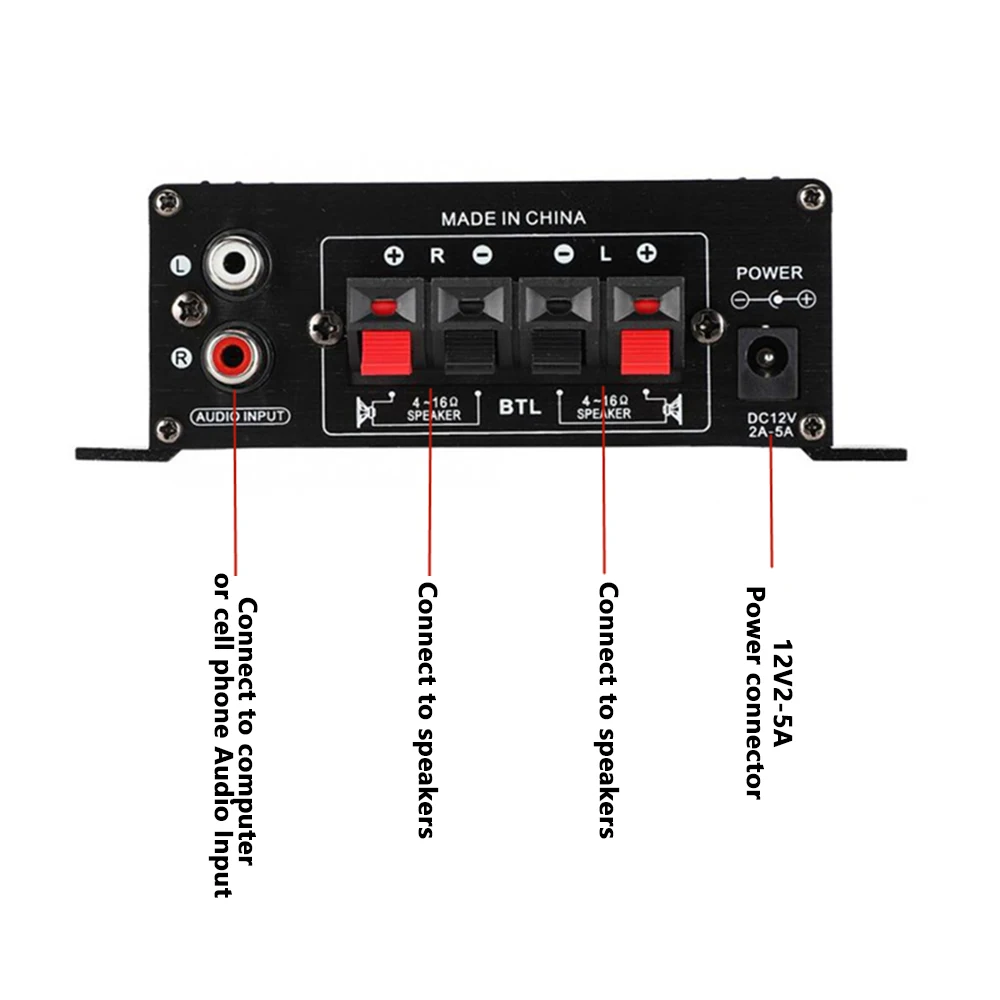 MADE IN CHINA

L

R

AUDIO INPUT

+ R − − L +

4~16Ω SPEAKER

BTL

4~16Ω SPEAKER

POWER

DC12V 2A-5A

Connect to computer or cell phone Audio Input

Connect to speakers

Connect to speakers

12V2-5A Power connector