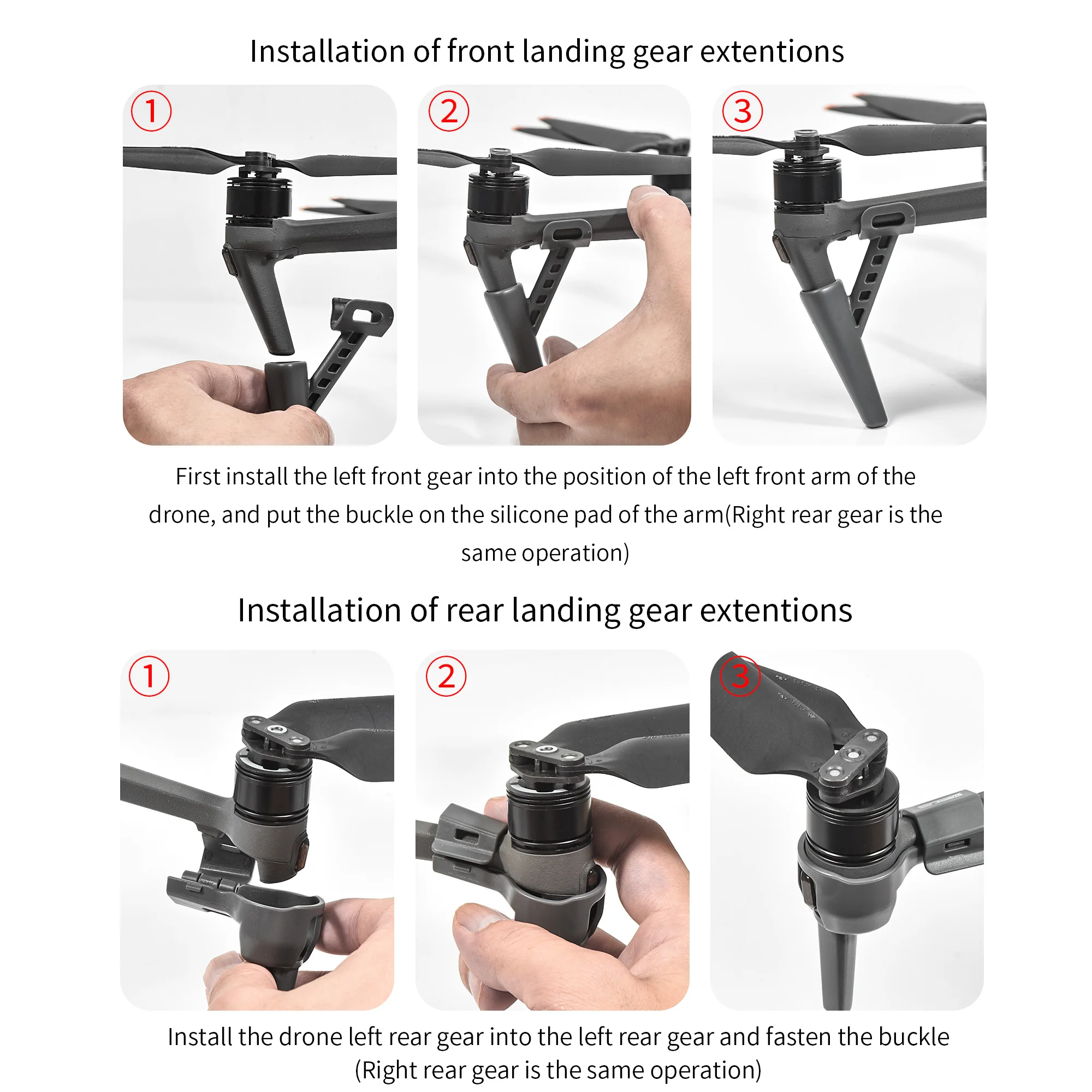 Installation of front landing gear extentions

①

②

③

First install the left front gear into the position of the left front arm of the drone, and put the buckle on the silicone pad of the arm(Right rear gear is the same operation)

Installation of rear landing gear extentions

①

②

③

Install the drone left rear gear into the left rear gear and fasten the buckle (Right rear gear is the same operation)