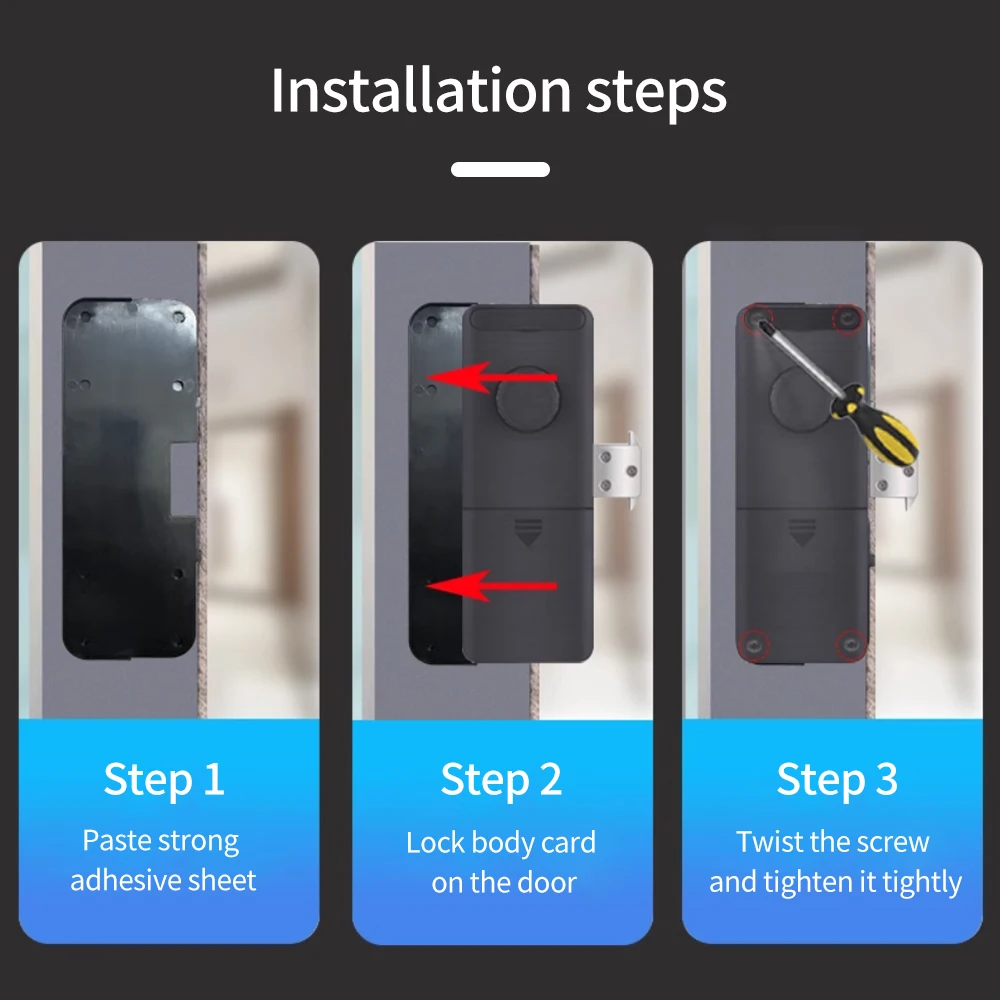 Installation steps

Step 1
Paste strong adhesive sheet

Step 2
Lock body card on the door

Step 3
Twist the screw and tighten it tightly