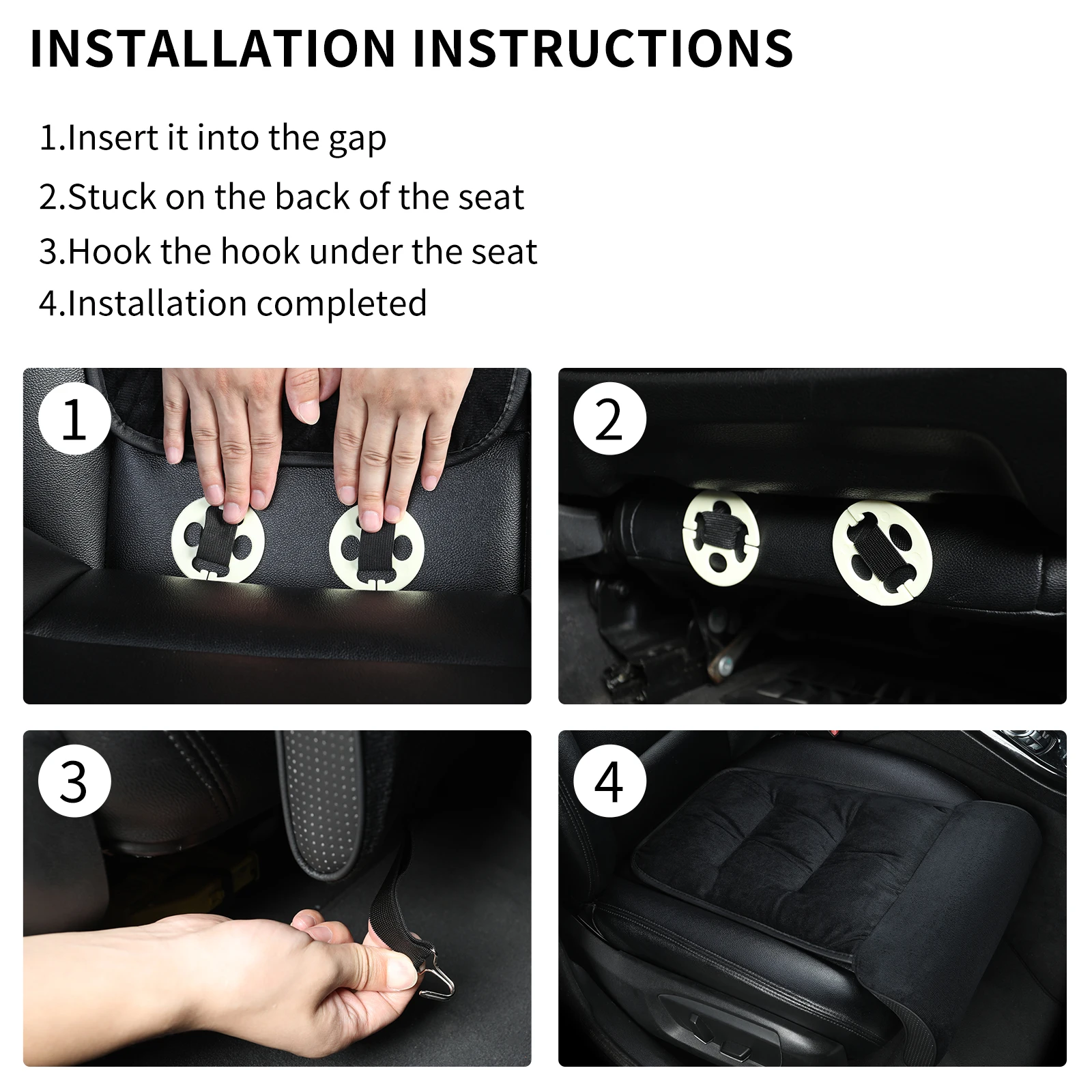 INSTALLATION INSTRUCTIONS

1.Insert it into the gap

2.Stuck on the back of the seat

3.Hook the hook under the seat

4.Installation completed

1

2

3

4