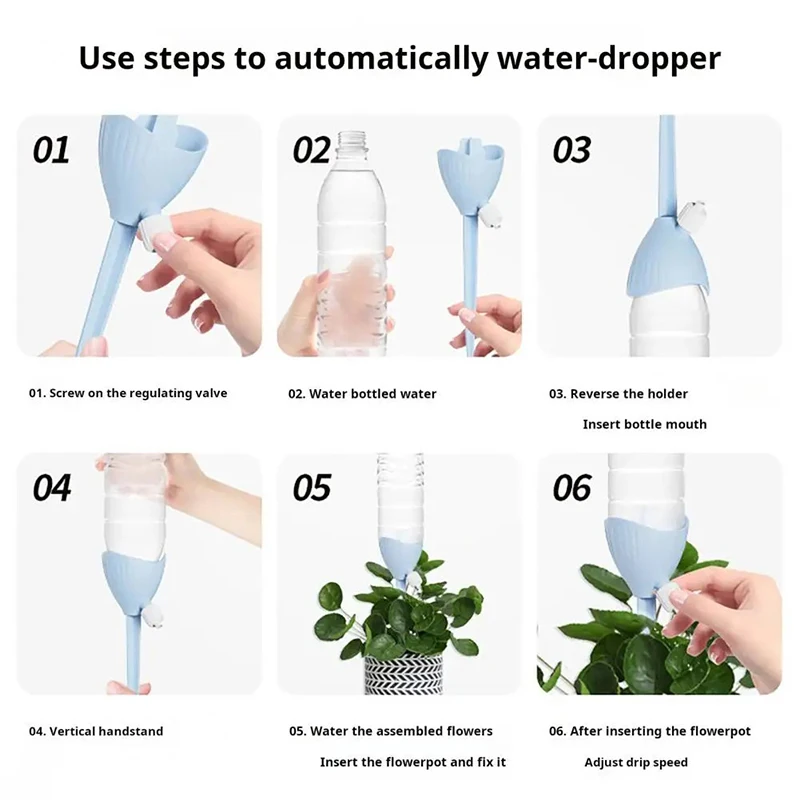 Use steps to automatically water-dropper

01

02

03

01. Screw on the regulating valve

02. Water bottled water

03. Reverse the holder
Insert bottle mouth

04

05

06

04. Vertical handstand

05. Water the assembled flowers
Insert the flowerpot and fix it

06. After inserting the flowerpot
Adjust drip speed