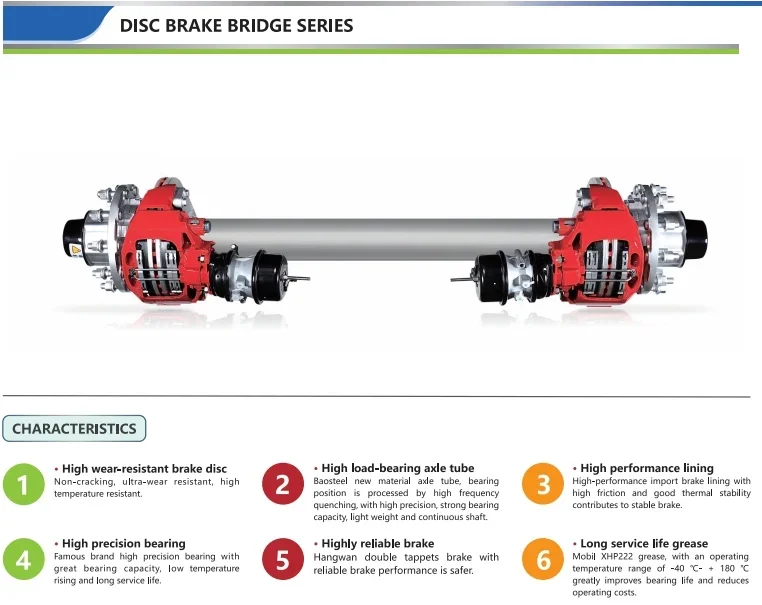 DISC BRAKE BRIDGE SERIES

CHARACTERISTICS

1
• High wear-resistant brake disc
Non-cracking, ultra-wear resistant, high temperature resistant.

2
• High load-bearing axle tube
Baosteel new material axle tube, bearing position is processed by high frequency quenching, with high precision, strong bearing capacity, light weight and continuous shaft.

3
• High performance lining
High-performance import brake lining with high friction and good thermal stability contributes to stable brake.

4
• High precision bearing
Famous brand high precision bearing with great bearing capacity, low temperature rising and long service life.

5
• Highly reliable brake
Hangwan double tappets brake with reliable brake performance is safer.

6
• Long service life grease
Mobil XHP222 grease, with an operating temperature range of -40 ℃- + 180 ℃ greatly improves bearing life and reduces operating costs.