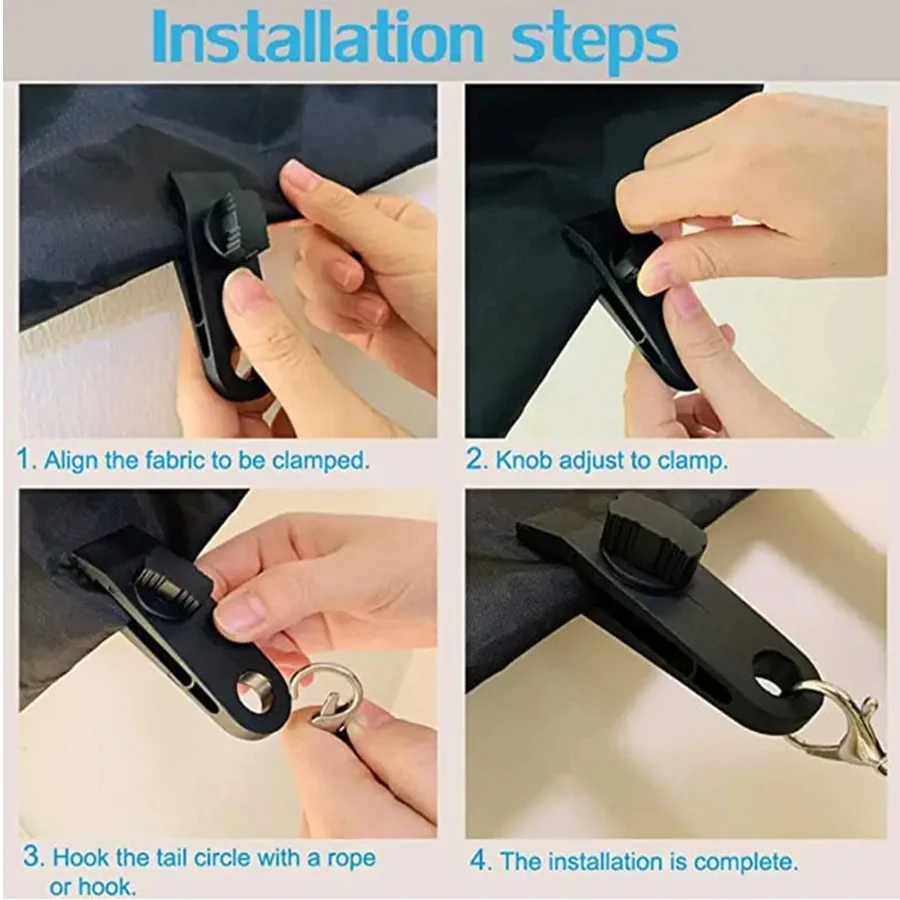 Installation steps

1. Align the fabric to be clamped.

2. Knob adjust to clamp.

3. Hook the tail circle with a rope or hook.

4. The installation is complete.