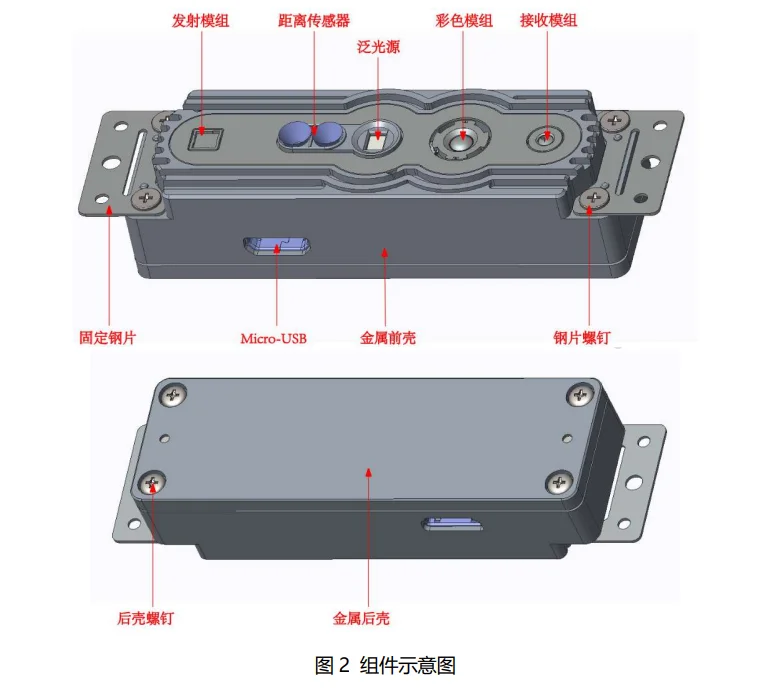 发射模组
距离传感器
泛光源
彩色模组
接收模组

固定钢片
Micro-USB
金属前壳
钢片螺钉

后壳螺钉
金属后壳

图 2 组件示意图