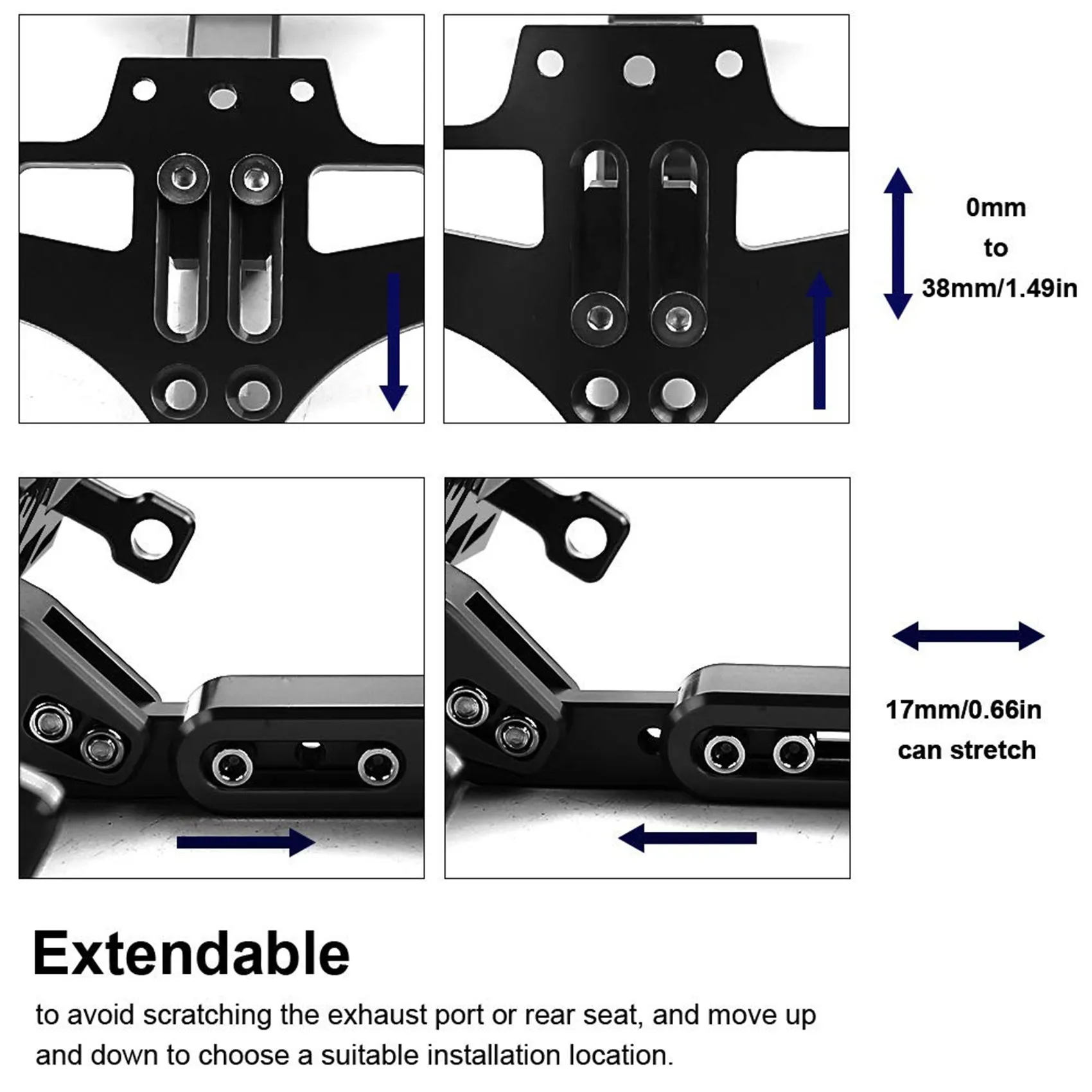 0mm
to
38mm/1.49in

17mm/0.66in
can stretch

Extendable

to avoid scratching the exhaust port or rear seat, and move up and down to choose a suitable installation location.