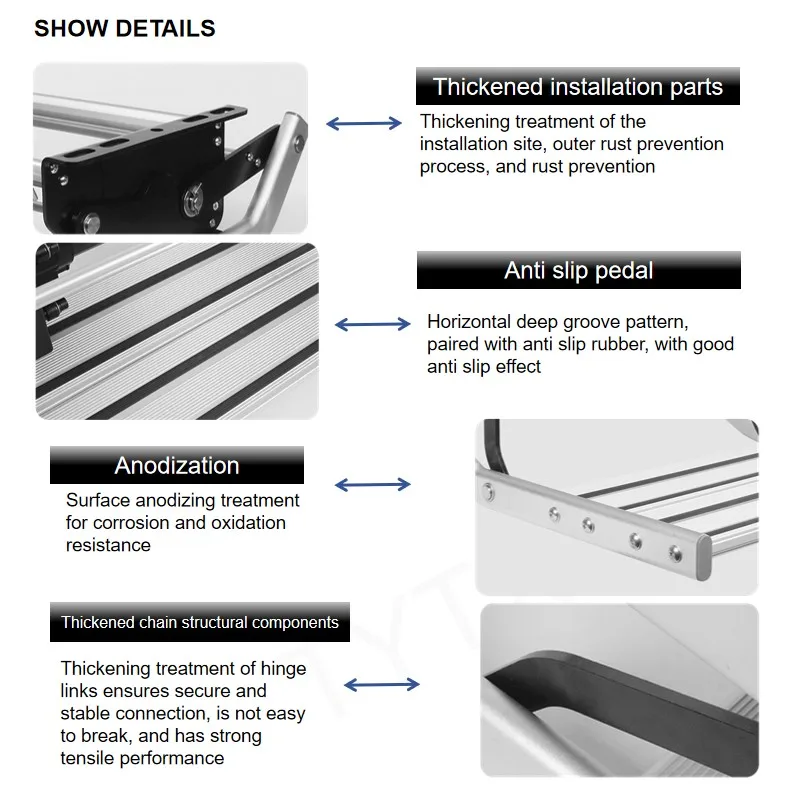 SHOW DETAILS

Thickened installation parts

Thickening treatment of the installation site, outer rust prevention process, and rust prevention

Anti slip pedal

Horizontal deep groove pattern, paired with anti slip rubber, with good anti slip effect

Anodization

Surface anodizing treatment for corrosion and oxidation resistance

Thickened chain structural components

Thickening treatment of hinge links ensures secure and stable connection, is not easy to break, and has strong tensile performance