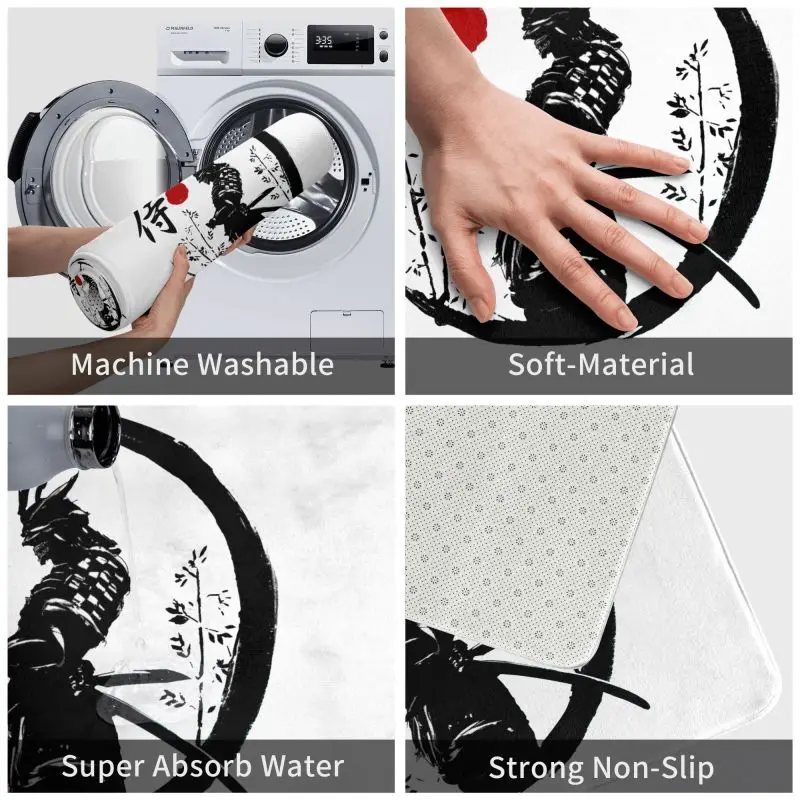 MAUNFELD

3:35

侍

Machine Washable

Soft-Material

Super Absorb Water

Strong Non-Slip