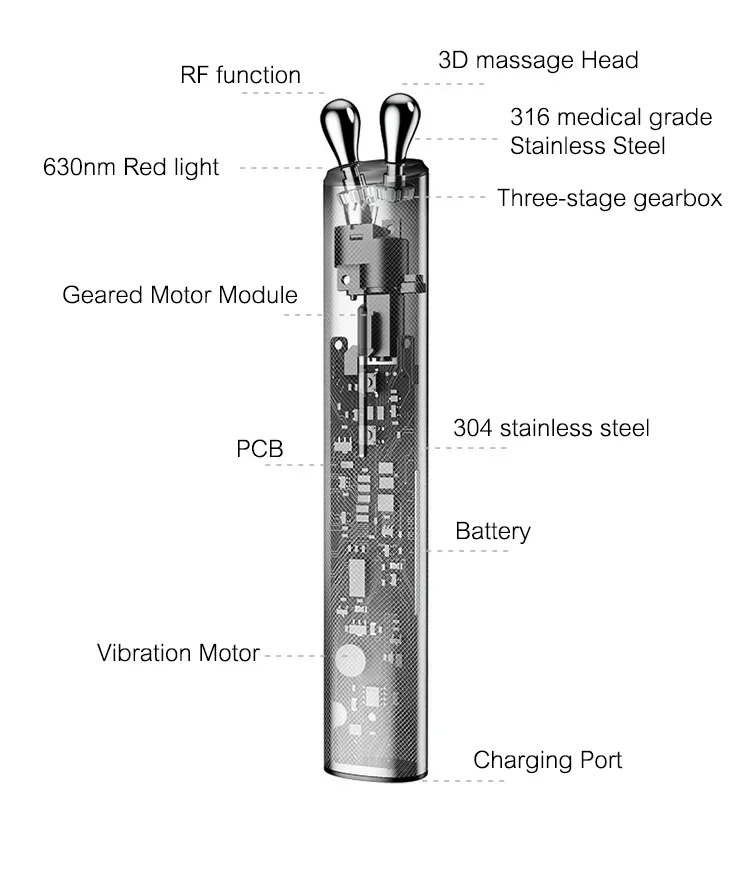 RF function
3D massage Head
316 medical grade Stainless Steel
630nm Red light
Three-stage gearbox
Geared Motor Module
304 stainless steel
PCB
Battery
Vibration Motor
Charging Port