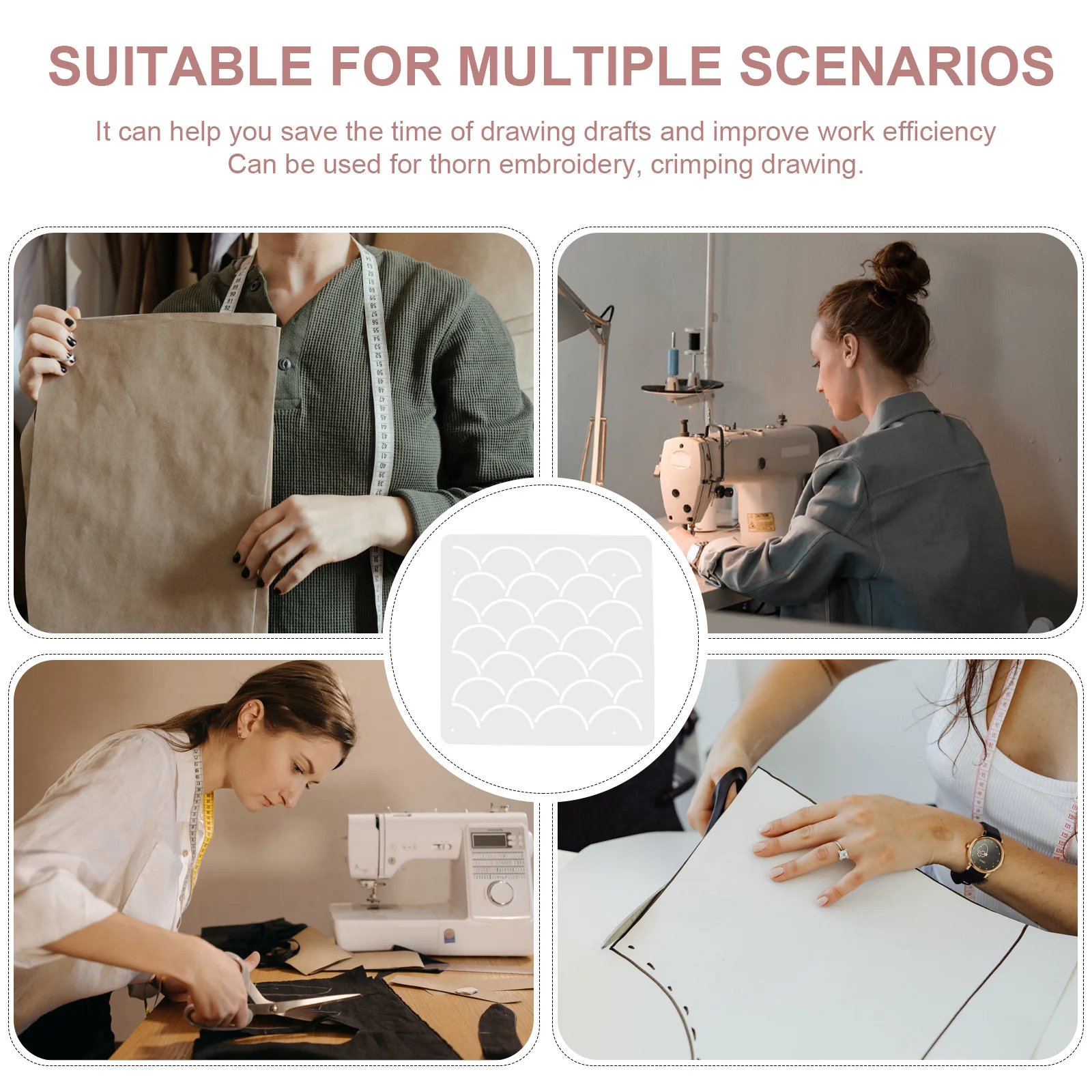 SUITABLE FOR MULTIPLE SCENARIOS

It can help you save the time of drawing drafts and improve work efficiency
Can be used for thorn embroidery, crimping drawing.