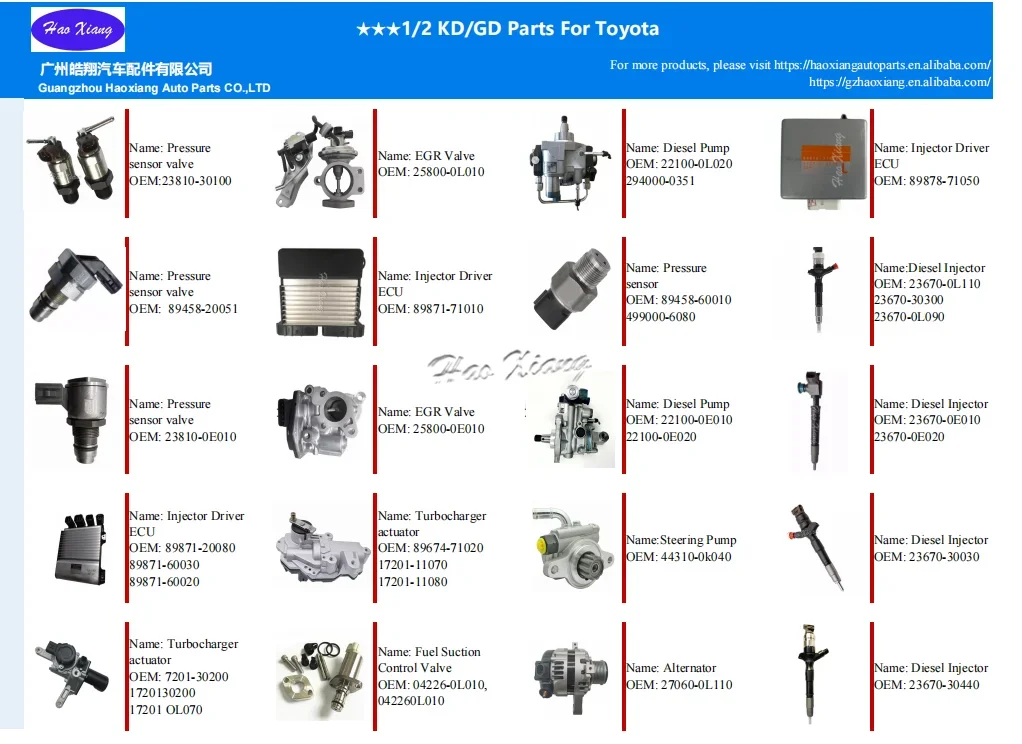 Hao Xiang

★★★1/2 KD/GD Parts For Toyota

广州皓翔汽车配件有限公司
Guangzhou Haoxiang Auto Parts CO.,LTD

For more products, please visit https://haoxiangautoparts.en.alibaba.com/
https://gzhaoxiang.en.alibaba.com/

Name: Pressure sensor valve
OEM:23810-30100

Name: EGR Valve
OEM: 25800-0L010

Name: Diesel Pump
OEM: 22100-0L020
294000-0351

Name: Injector Driver ECU
OEM: 89878-71050

Name: Pressure sensor valve
OEM: 89458-20051

Name: Injector Driver ECU
OEM: 89871-71010

Name: Pressure sensor
OEM: 89458-60010
499000-6080

Name:Diesel Injector
OEM: 23670-0L110
23670-30300
23670-0L090

Hao Xiang

Name: Pressure sensor valve
OEM: 23810-0E010

Name: EGR Valve
OEM: 25800-0E010

Name: Diesel Pump
OEM: 22100-0E010
22100-0E020

Name: Diesel Injector
OEM: 23670-0E010
23670-0E020

Name: Injector Driver ECU
OEM: 89871-20080
89871-60030
89871-60020

Name: Turbocharger actuator
OEM: 89674-71020
17201-11070
17201-11080

Name:Steering Pump
OEM: 44310-0k040

Name: Diesel Injector
OEM: 23670-30030

Name: Turbocharger actuator
OEM: 7201-30200
1720130200
17201 OL070

Name: Fuel Suction Control Valve
OEM: 04226-0L010,
042260L010

Name: Alternator
OEM: 27060-0L110

Name: Diesel Injector
OEM: 23670-30440