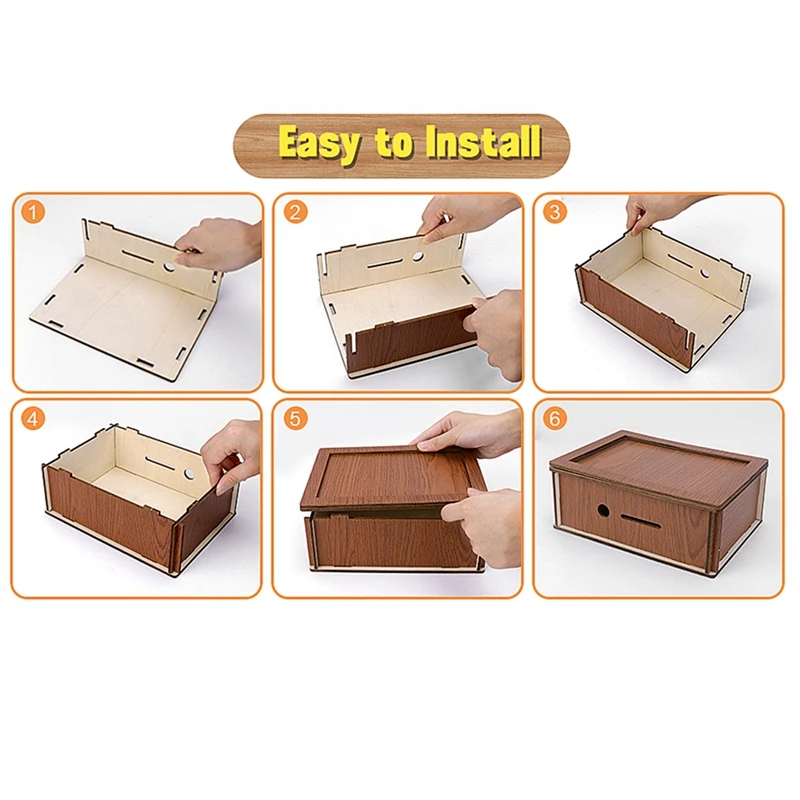 Easy to Install

1

2

3

4

5

6