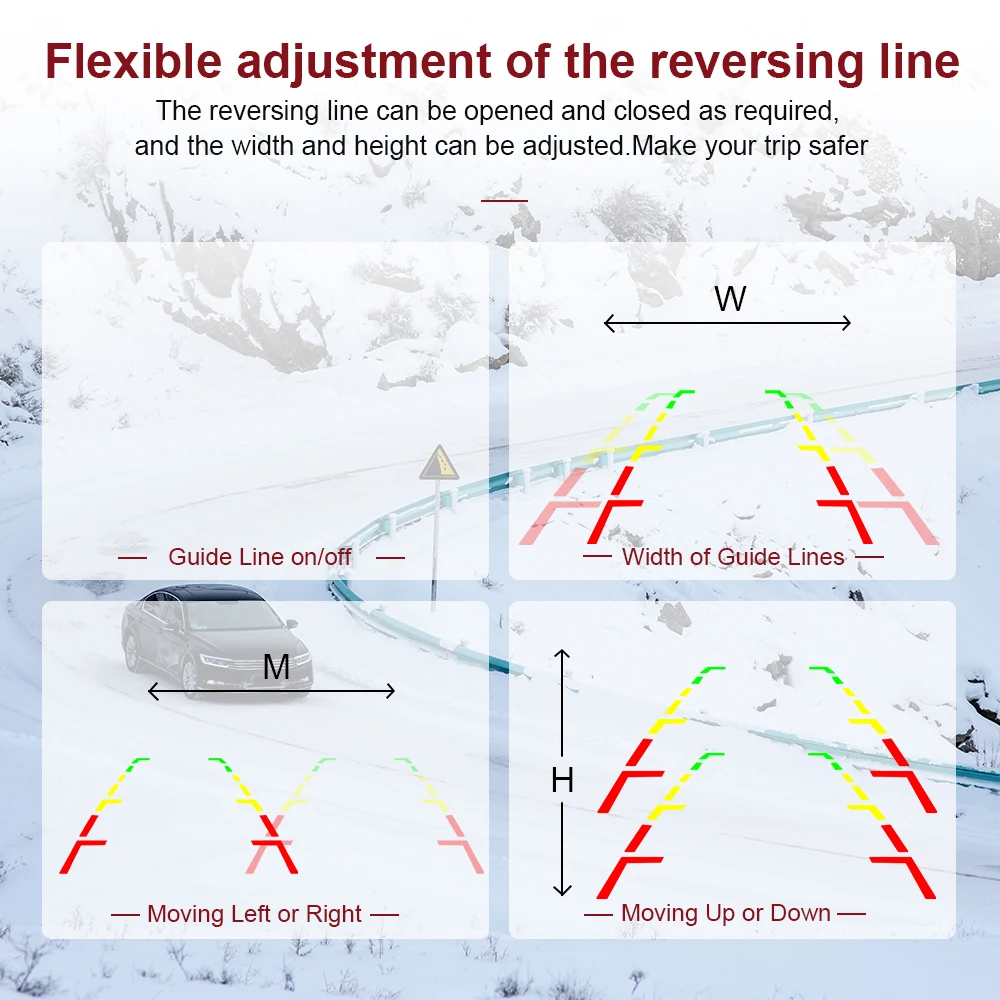 Flexible adjustment of the reversing line

The reversing line can be opened and closed as required, and the width and height can be adjusted.Make your trip safer

— Guide Line on/off —

W

— Width of Guide Lines —

M

— Moving Left or Right —

H

— Moving Up or Down —