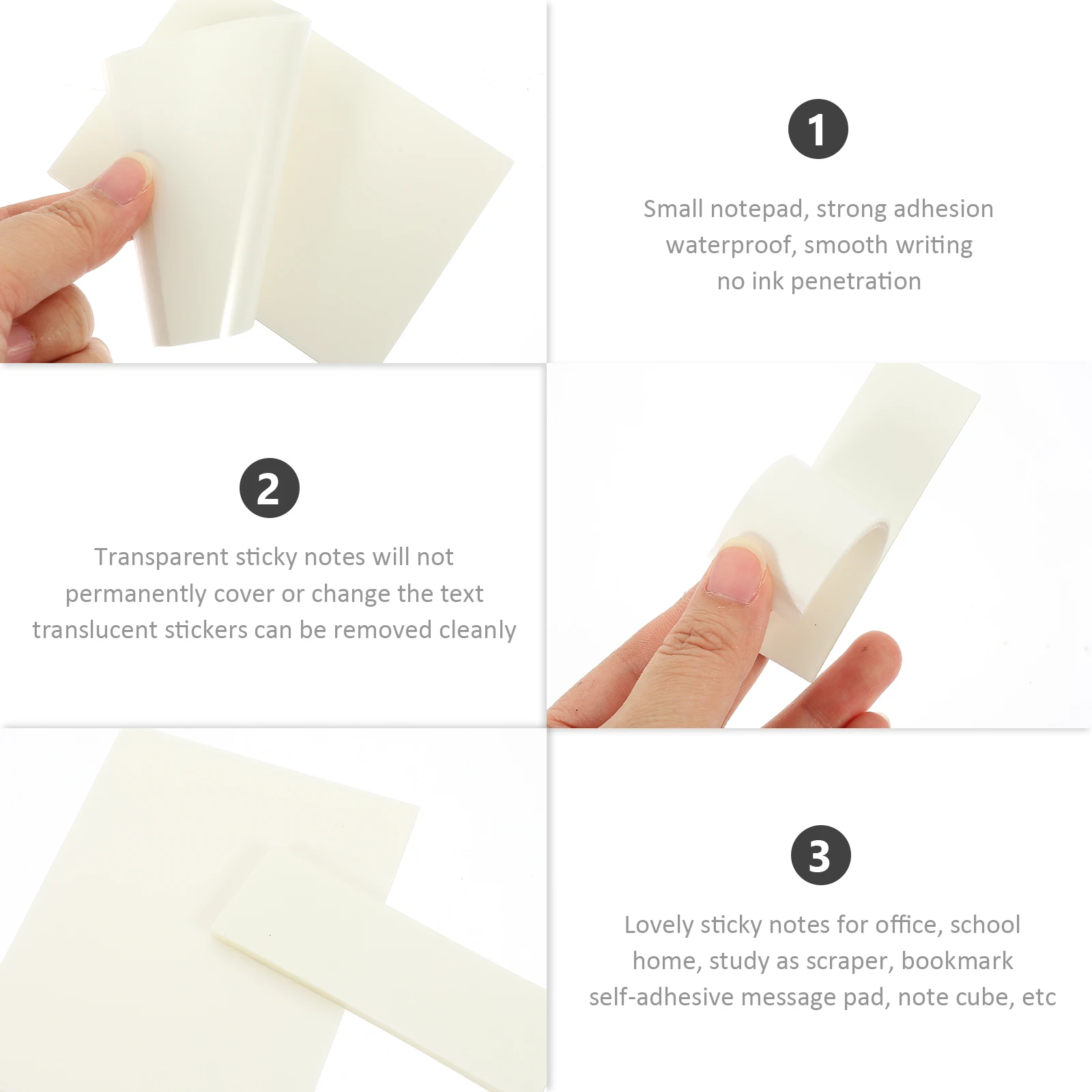 1

Small notepad, strong adhesion
waterproof, smooth writing
no ink penetration

2

Transparent sticky notes will not
permanently cover or change the text
translucent stickers can be removed cleanly

3

Lovely sticky notes for office, school
home, study as scraper, bookmark
self-adhesive message pad, note cube, etc