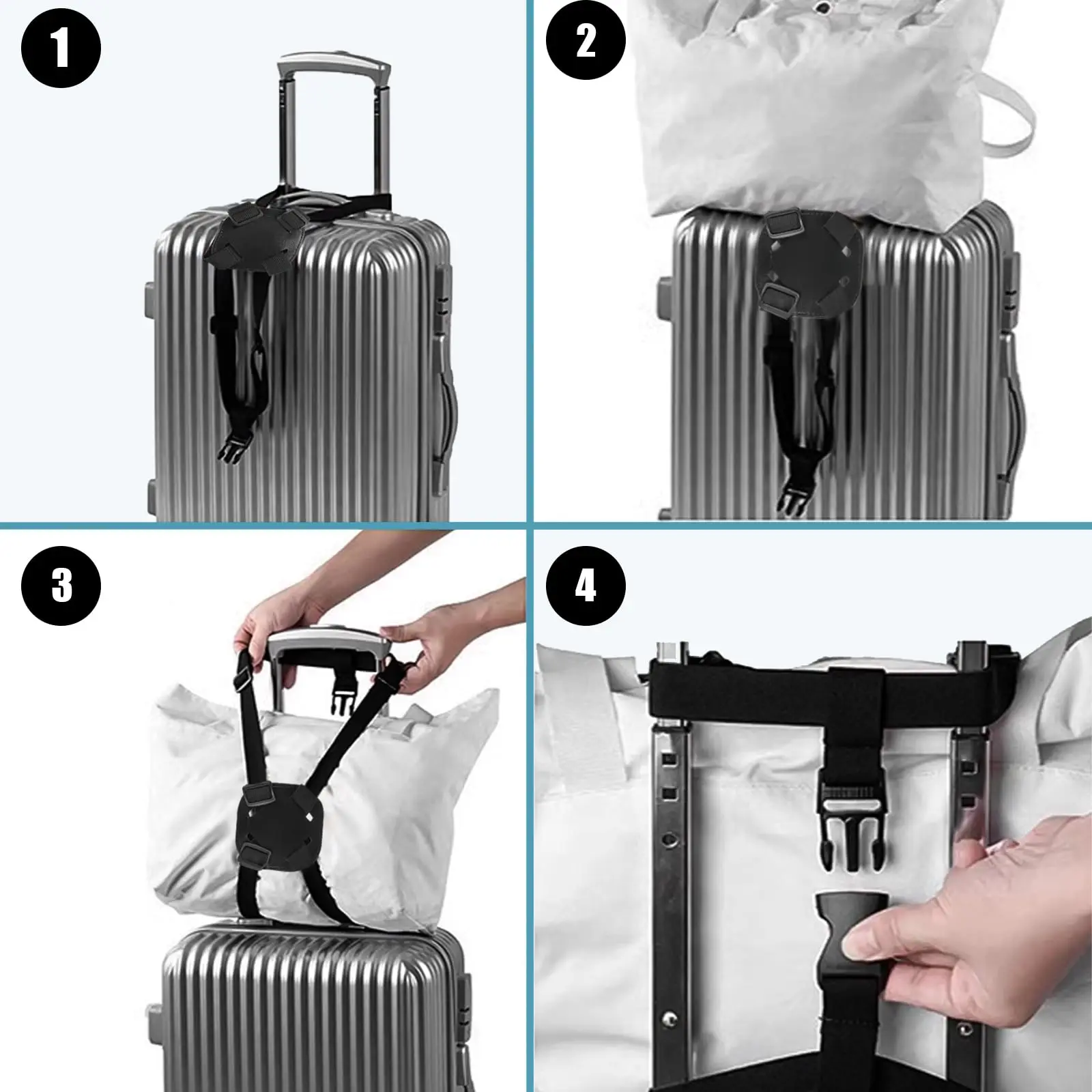 1

2

3

4