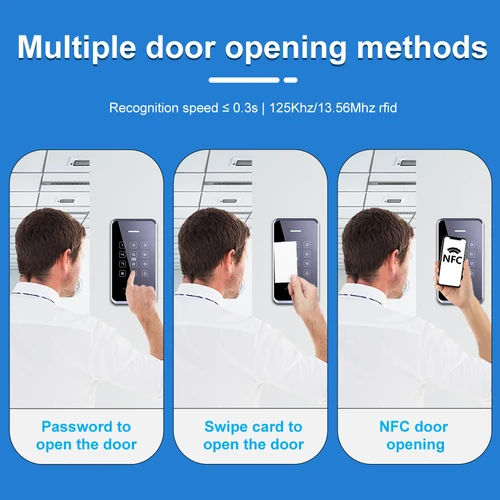 Multiple door opening methods

Recognition speed ≤ 0.3s | 125Khz/13.56Mhz rfid

NFC

Password to open the door

Swipe card to open the door

NFC door opening