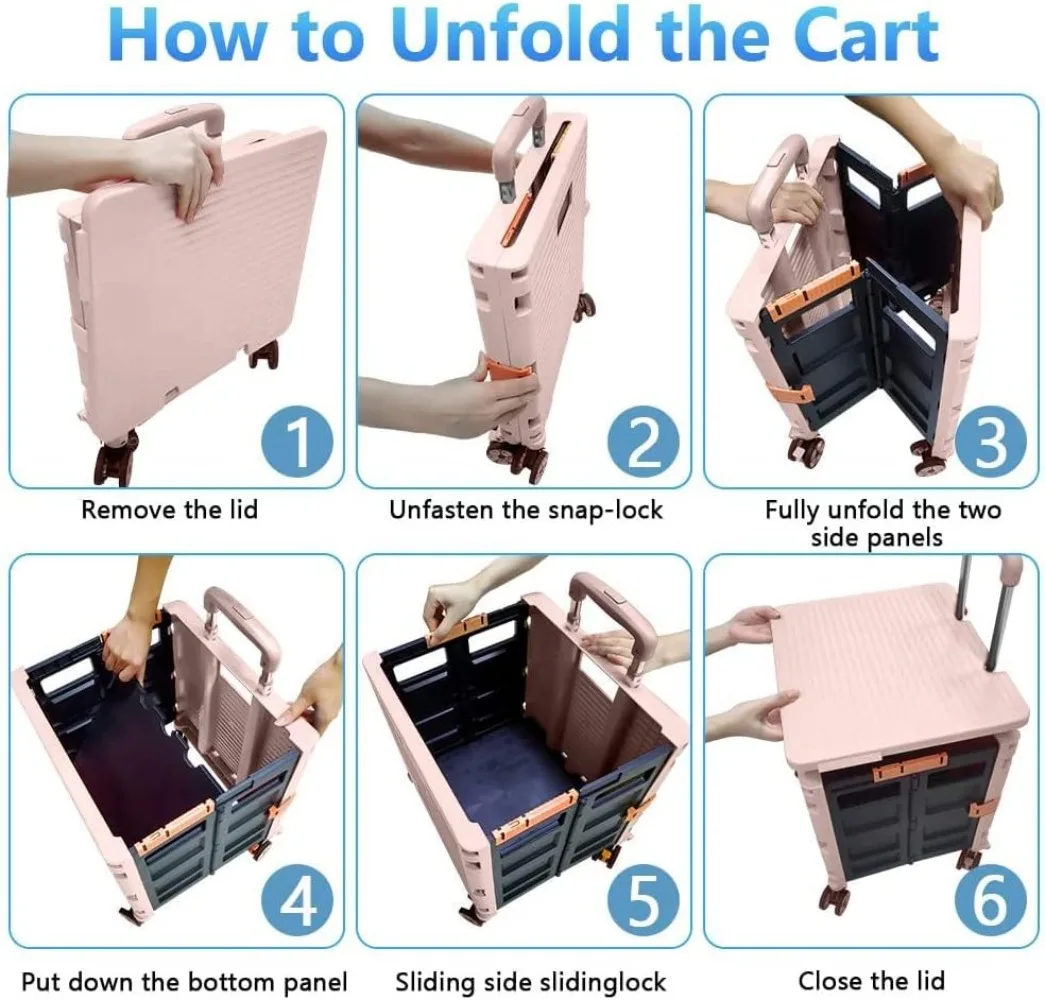 How to Unfold the Cart

1
Remove the lid

2
Unfasten the snap-lock

3
Fully unfold the two side panels

4
Put down the bottom panel

5
Sliding side slidinglock

6
Close the lid