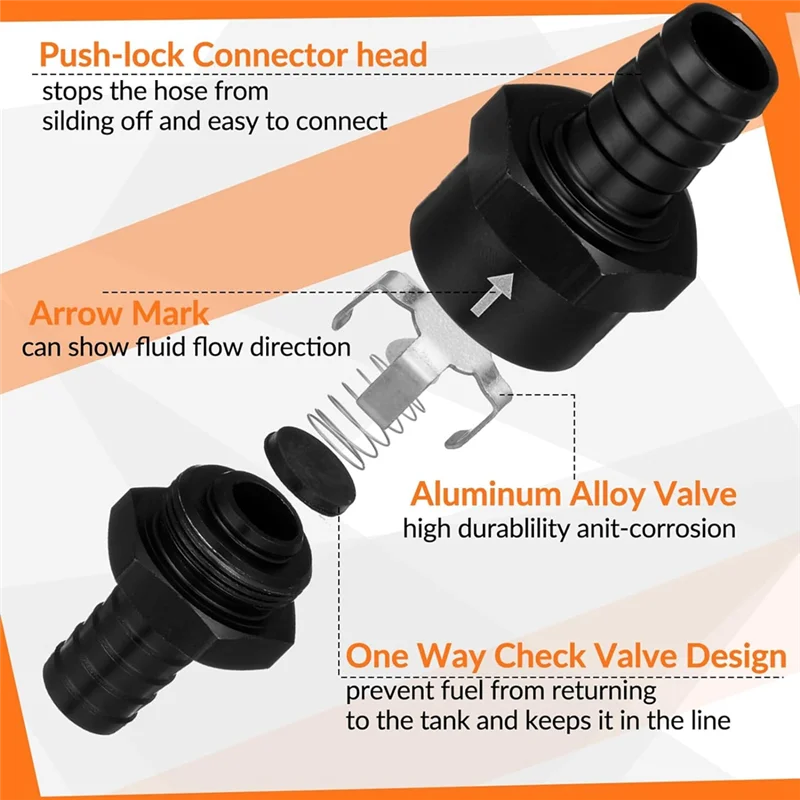 Push-lock Connector head
stops the hose from silding off and easy to connect

Arrow Mark
can show fluid flow direction

Aluminum Alloy Valve
high durablility anit-corrosion

One Way Check Valve Design
prevent fuel from returning to the tank and keeps it in the line