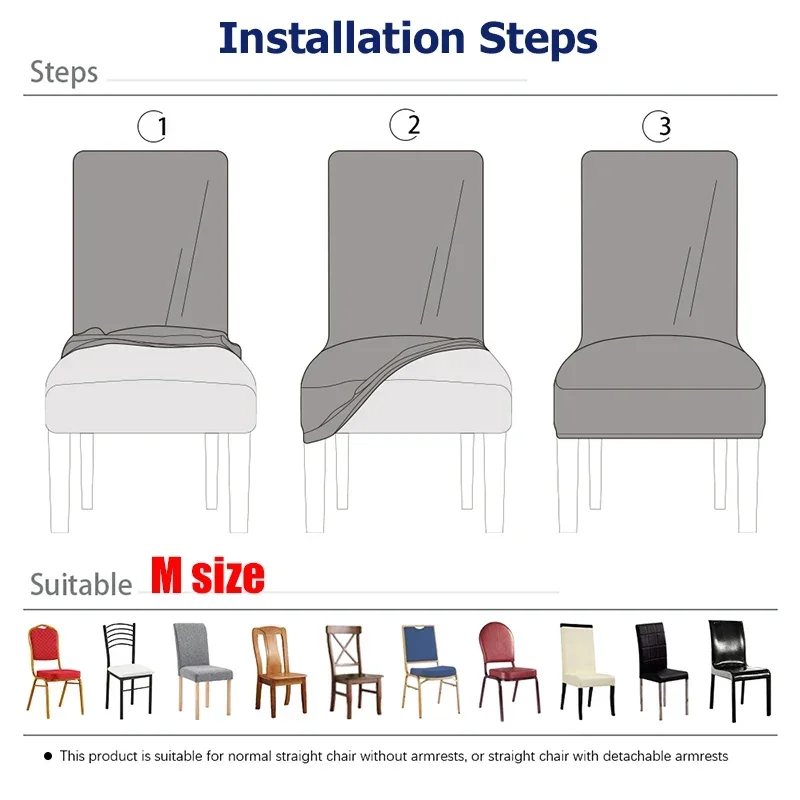 Installation Steps

Steps

1

2

3

Suitable M size

● This product is suitable for normal straight chair without armrests, or straight chair with detachable armrests