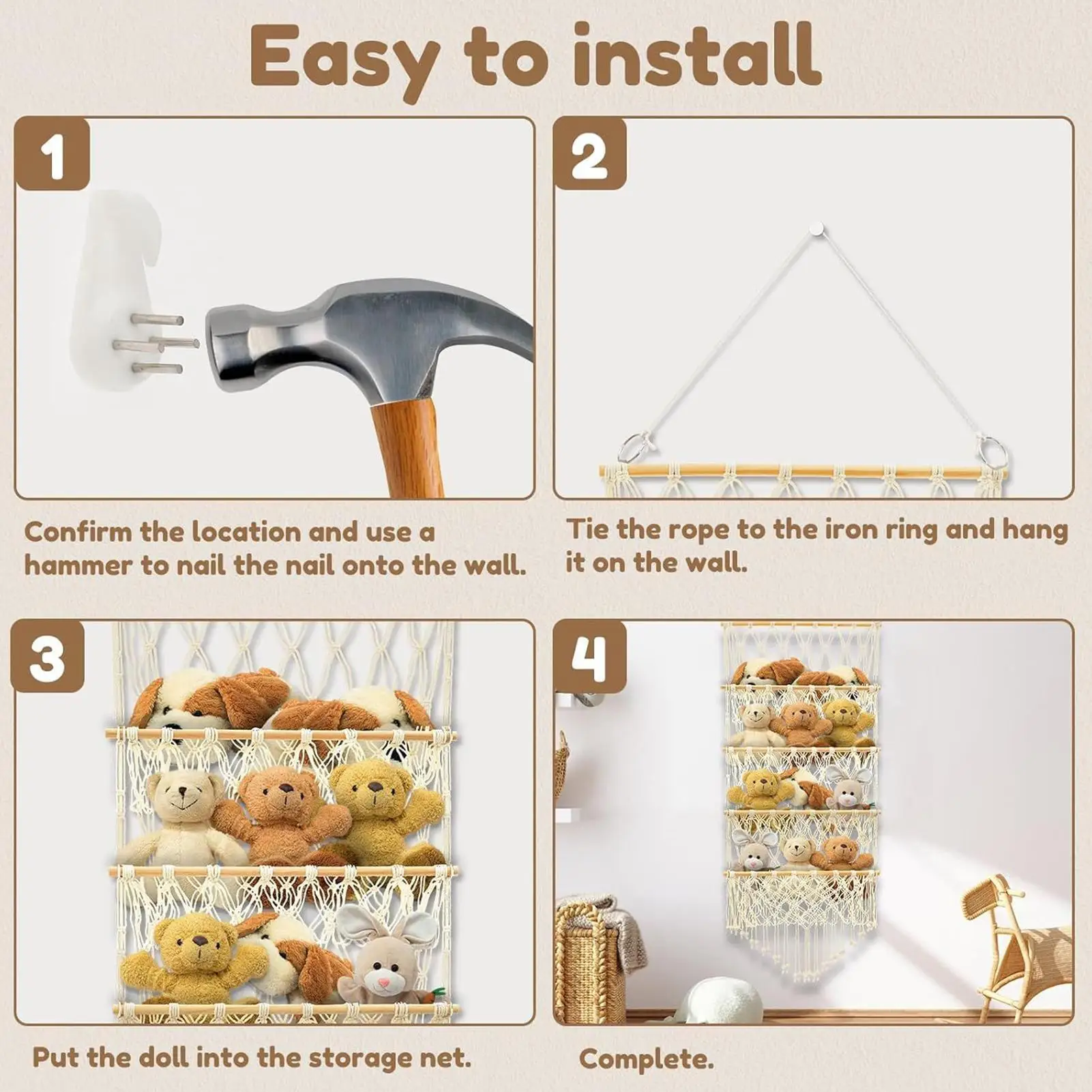 Easy to install

1

Confirm the location and use a hammer to nail the nail onto the wall.

2

Tie the rope to the iron ring and hang it on the wall.

3

Put the doll into the storage net.

4

Complete.