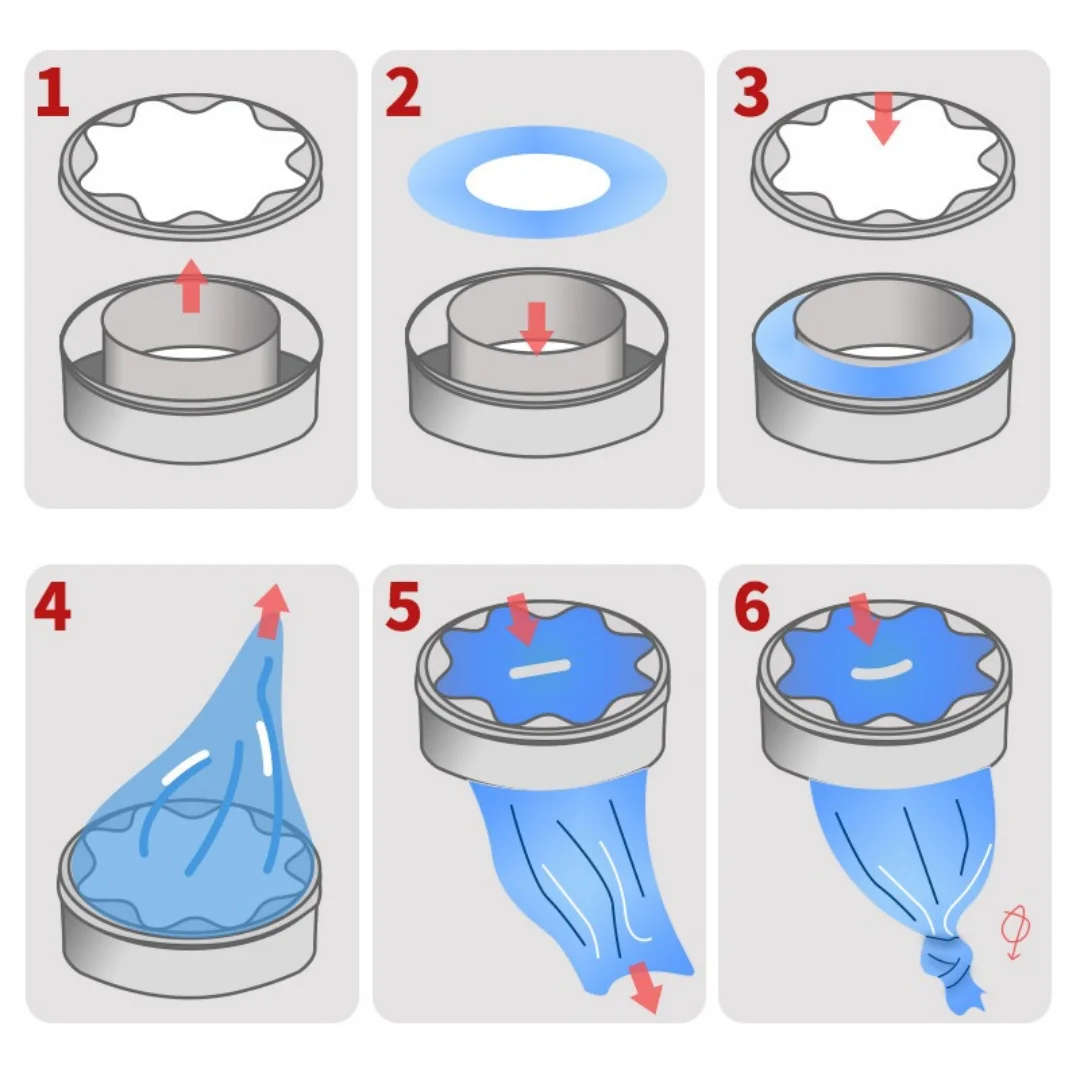 1

2

3

4

5

6