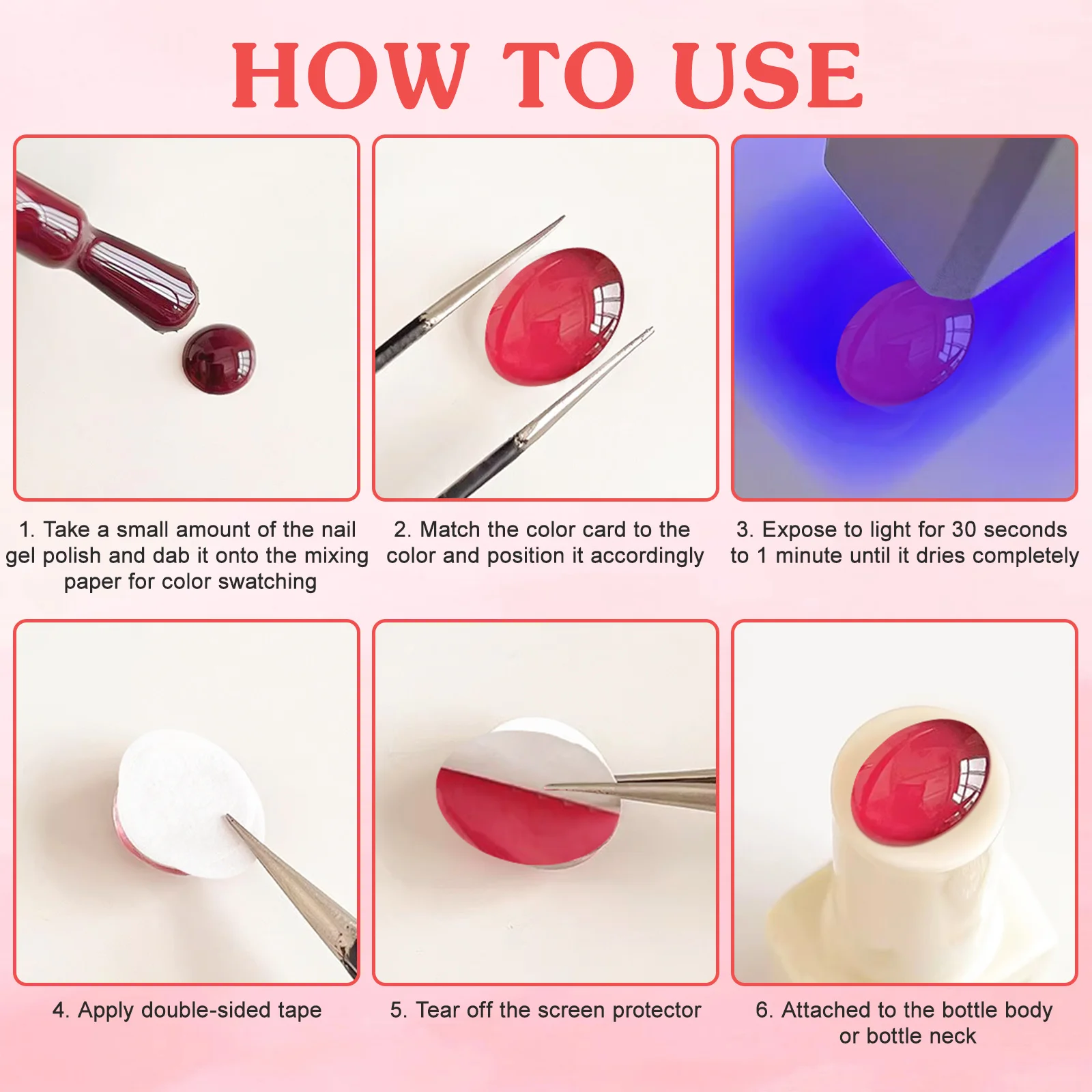 HOW TO USE

1. Take a small amount of the nail gel polish and dab it onto the mixing paper for color swatching

2. Match the color card to the color and position it accordingly

3. Expose to light for 30 seconds to 1 minute until it dries completely

4. Apply double-sided tape

5. Tear off the screen protector

6. Attached to the bottle body or bottle neck