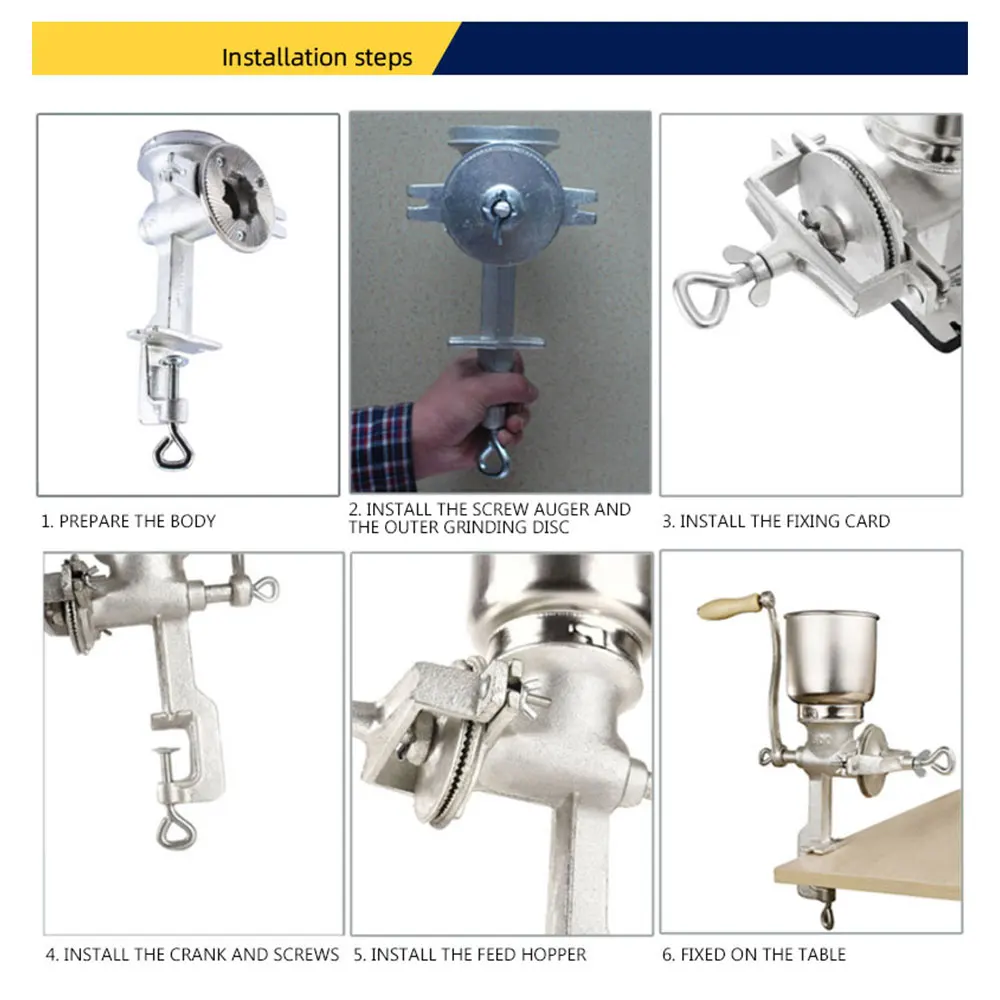 Installation steps

1. PREPARE THE BODY

2. INSTALL THE SCREW AUGER AND THE OUTER GRINDING DISC

3. INSTALL THE FIXING CARD

4. INSTALL THE CRANK AND SCREWS

5. INSTALL THE FEED HOPPER

6. FIXED ON THE TABLE