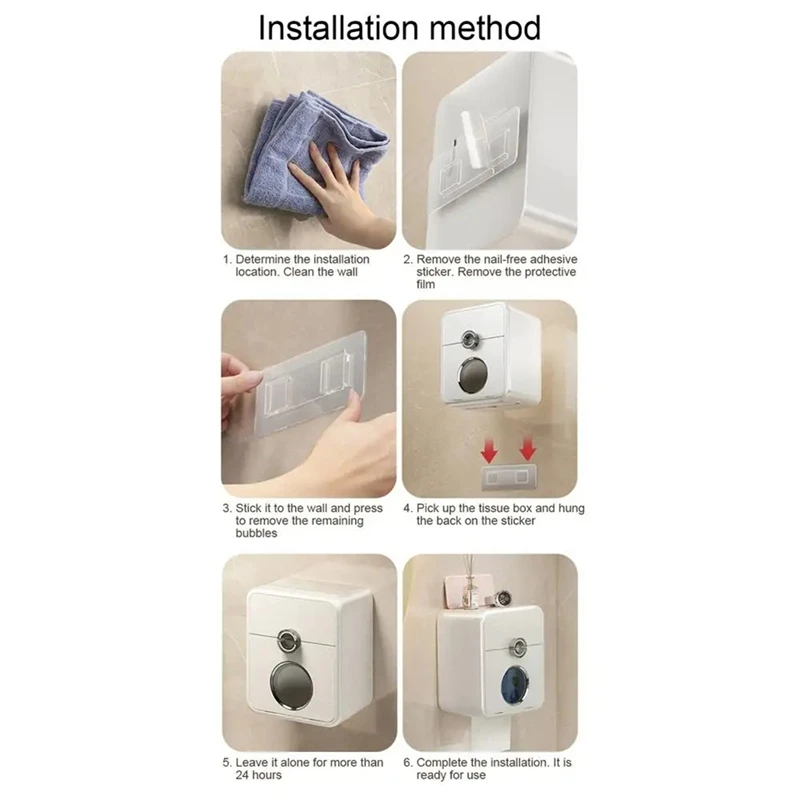 Installation method

1. Determine the installation location. Clean the wall

2. Remove the nail-free adhesive sticker. Remove the protective film

3. Stick it to the wall and press to remove the remaining bubbles

4. Pick up the tissue box and hung the back on the sticker

5. Leave it alone for more than 24 hours

6. Complete the installation. It is ready for use