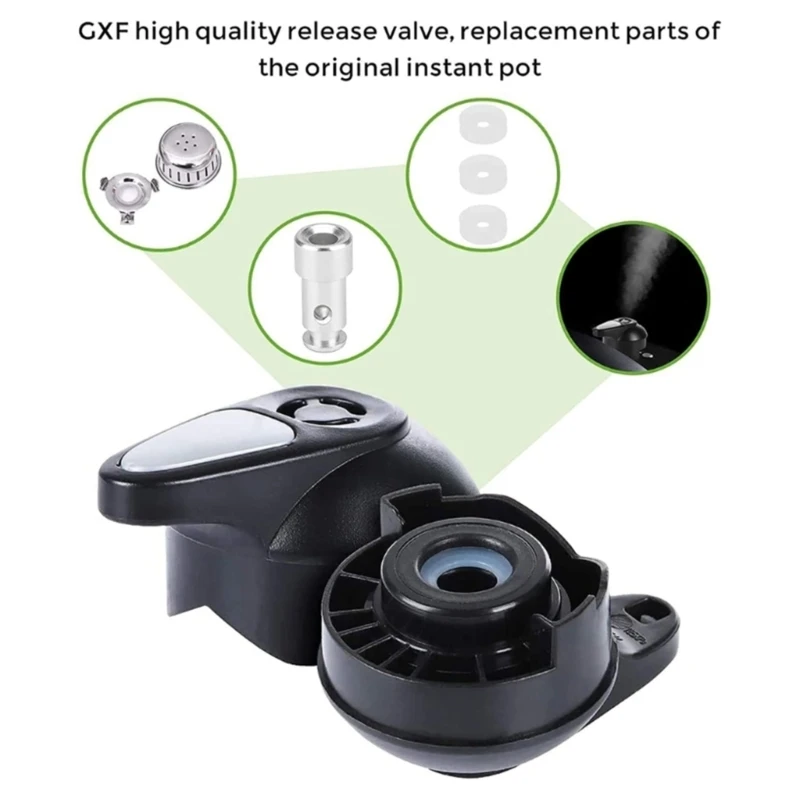 GXF high quality release valve, replacement parts of the original instant pot