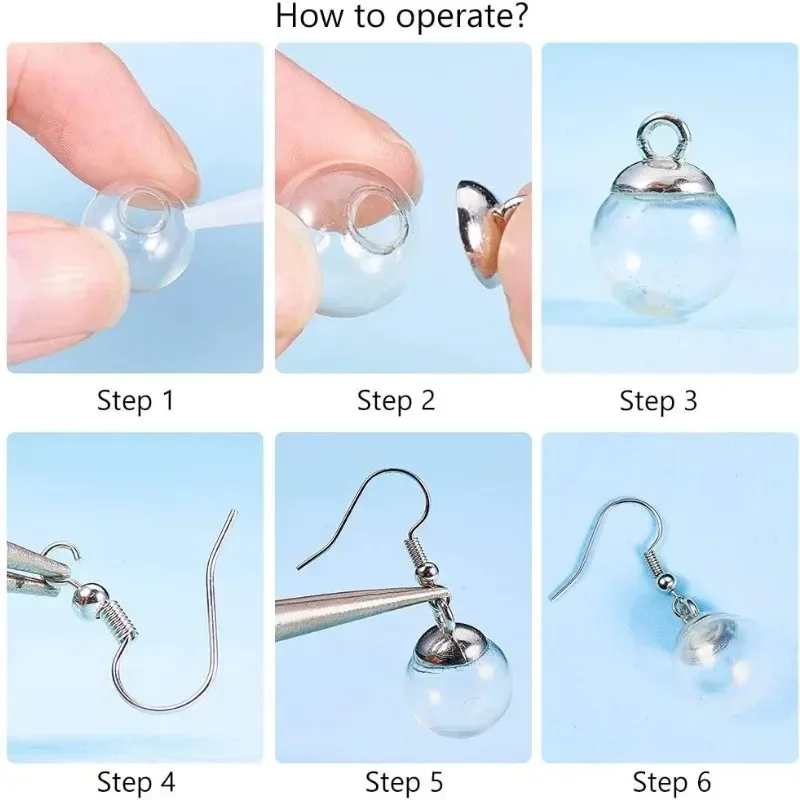 How to operate?

Step 1

Step 2

Step 3

Step 4

Step 5

Step 6