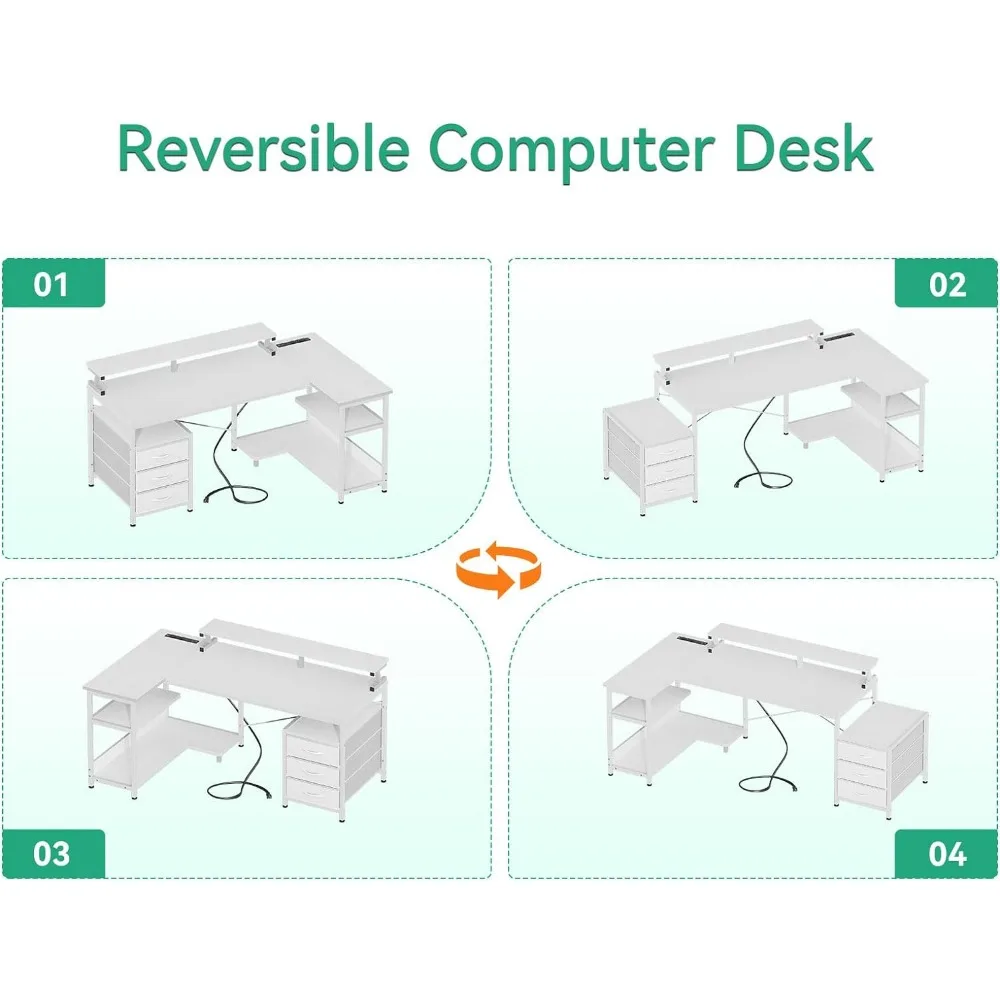 Reversible Computer Desk

01

02

03

04