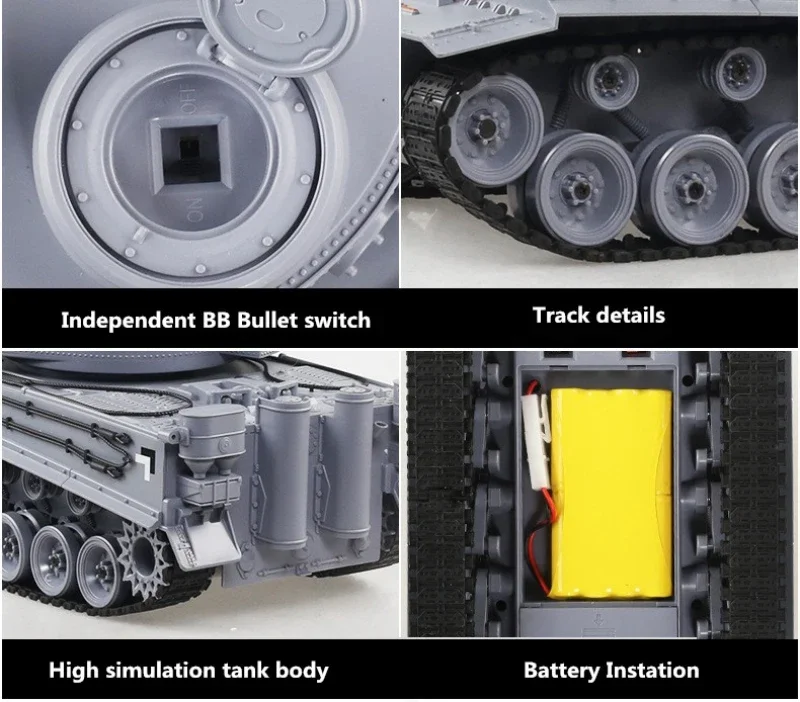 OFF

ON

Independent BB Bullet switch

Track details

High simulation tank body

Battery Instation