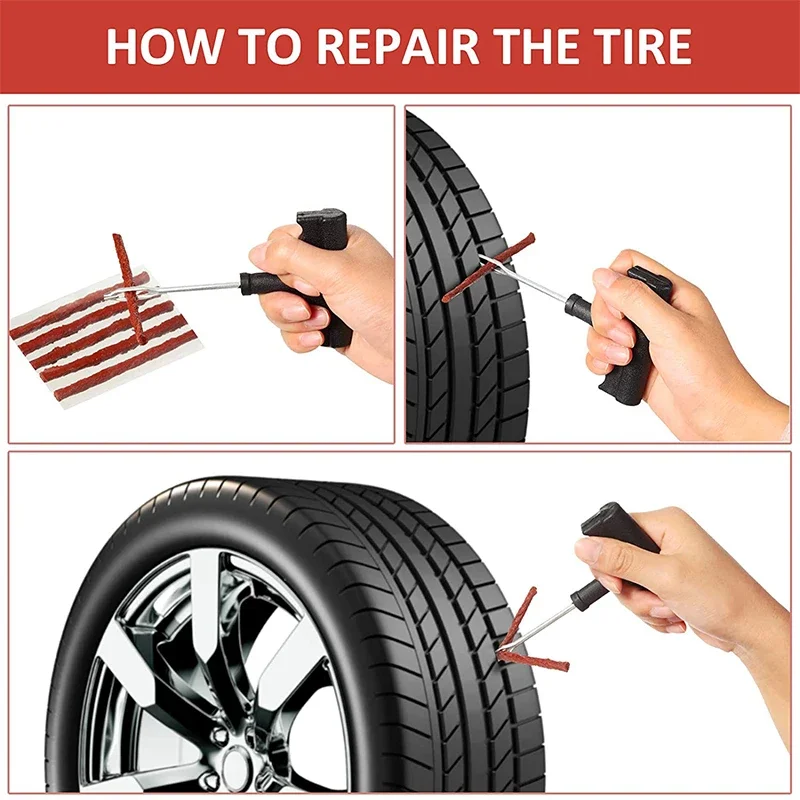 HOW TO REPAIR THE TIRE