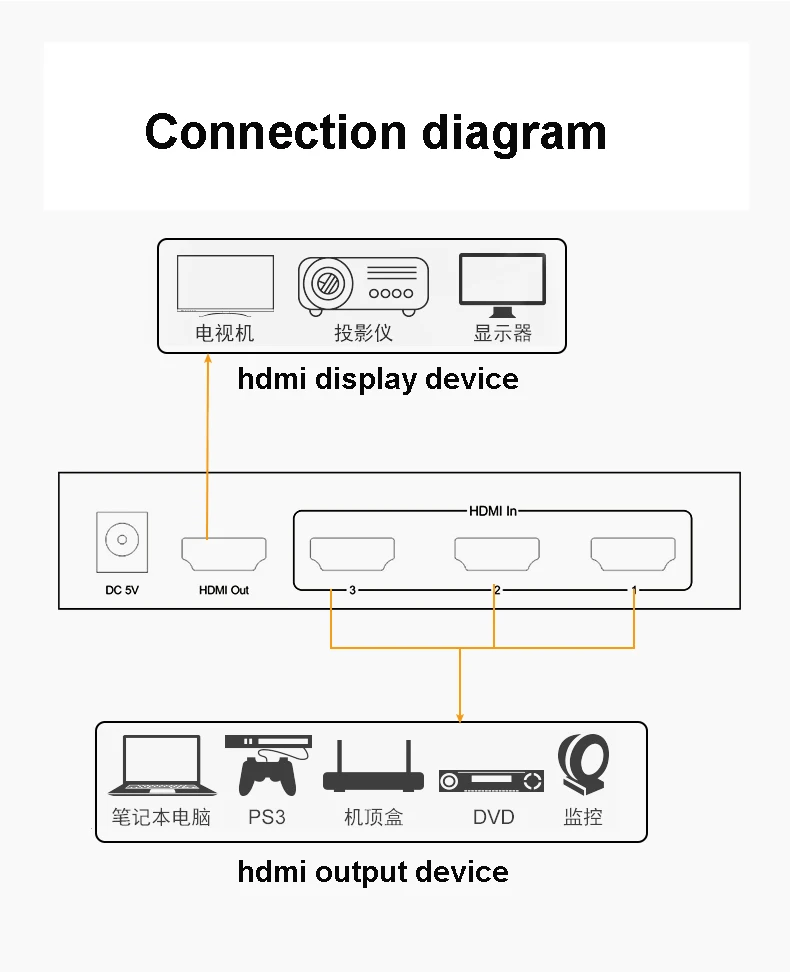 Connection diagram

电视机 投影仪 显示器

hdmi display device

DC 5V

HDMI Out

HDMI In

3 2 1

笔记本电脑 PS3 机顶盒 DVD 监控

hdmi output device